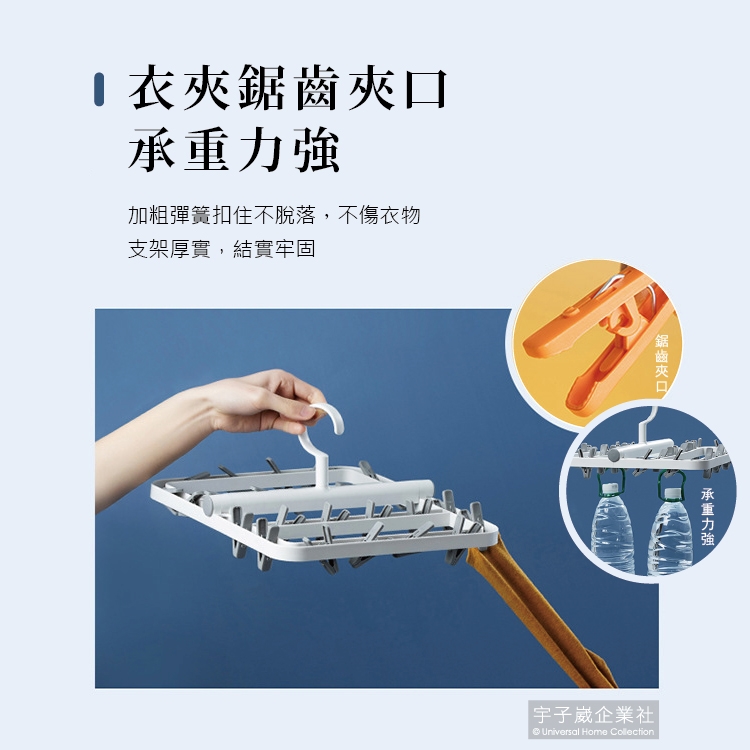 衣夾鋸齒夾口
承重力強

加粗彈簧扣住不脫落，不傷衣物
支架厚實，結實牢固

鋸齒夾口

承重力強

宇子崴企業社
© Universal Home Collection