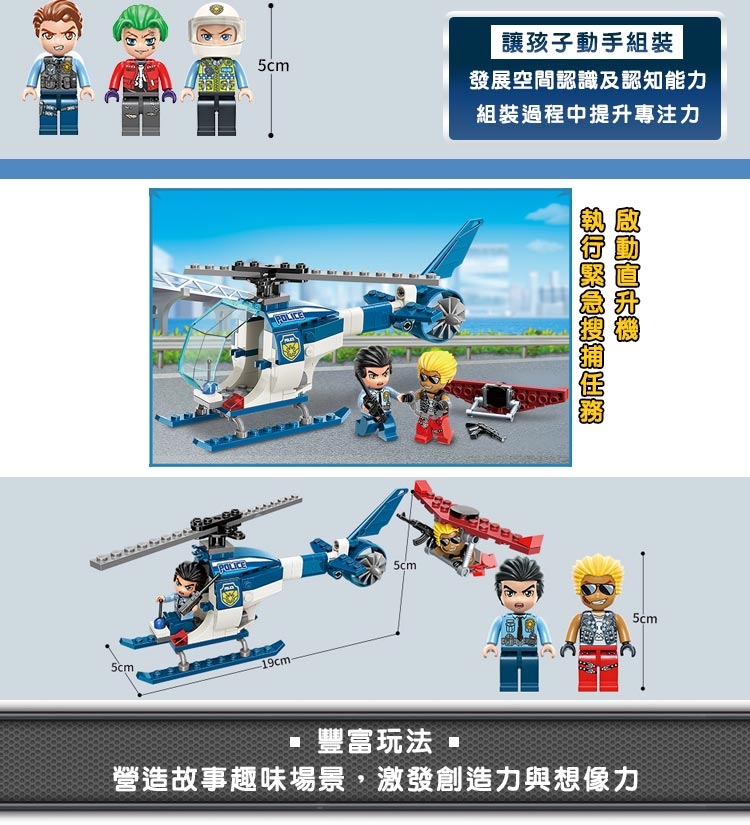 5cm

讓孩子動手組裝
發展空間認識及認知能力
組裝過程中提升專注力

POLICE

啟動直升機
執行緊急搜捕任務

POLICE
5cm
5cm
5cm
19cm

▪ 豐富玩法 ▪
營造故事趣味場景，激發創造力與想像力