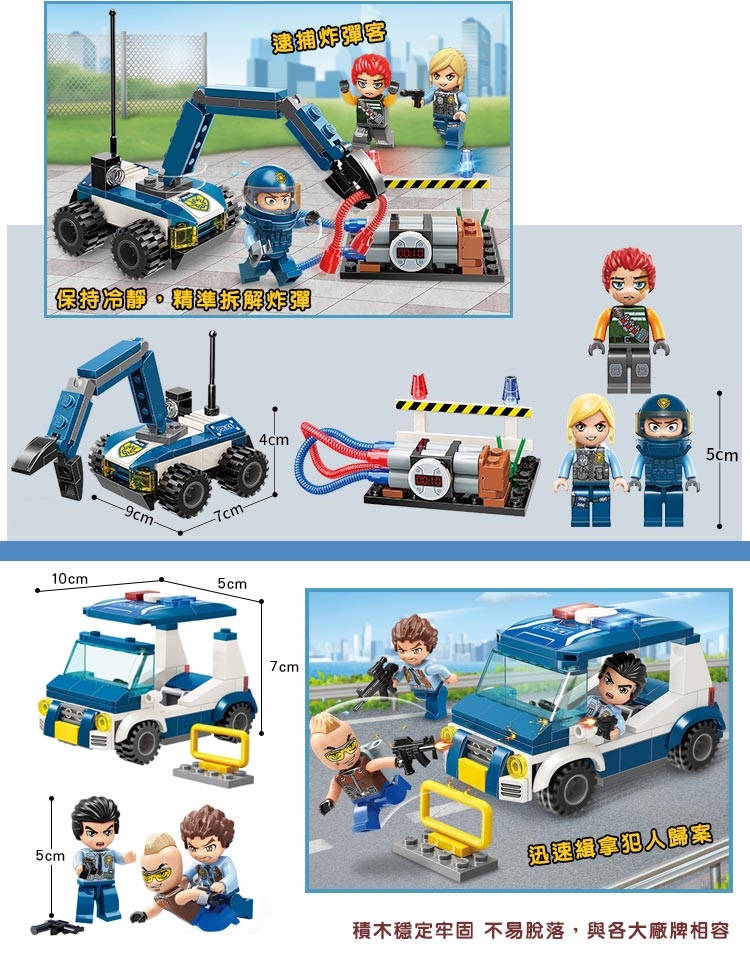 逮捕炸彈客

00:10

保持冷靜，精準拆解炸彈

4cm

9cm

7cm

00:10

5cm

10cm

5cm

7cm

5cm

迅速緝拿犯人歸案

積木穩定牢固 不易脫落，與各大廠牌相容