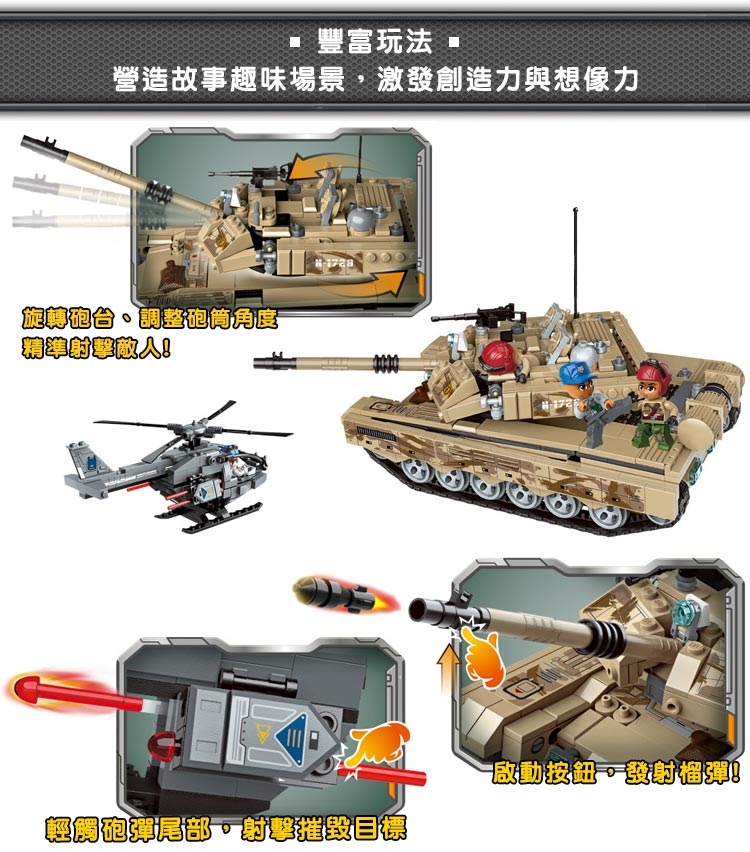 ▪ 豐富玩法 ▪
營造故事趣味場景，激發創造力與想像力

N-1728

旋轉砲台、調整砲筒角度
精準射擊敵人!

N-1728

啟動按鈕，發射榴彈!

輕觸砲彈尾部，射擊摧毀目標