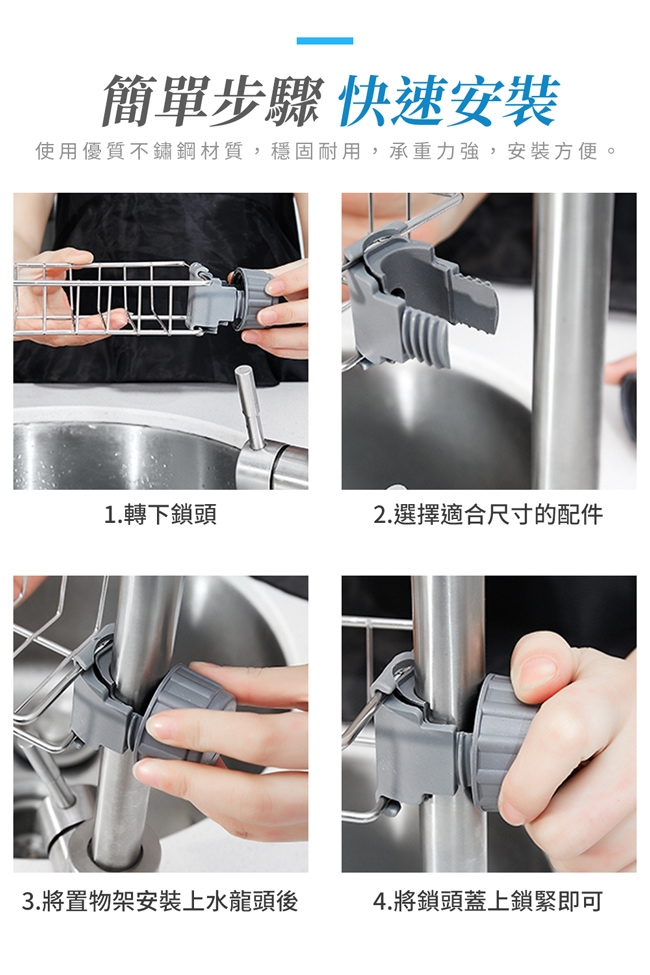 簡單步驟 快速安裝

使用優質不鏽鋼材質，穩固耐用，承重力強，安裝方便。

1.轉下鎖頭

2.選擇適合尺寸的配件

3.將置物架安裝上水龍頭後

4.將鎖頭蓋上鎖緊即可