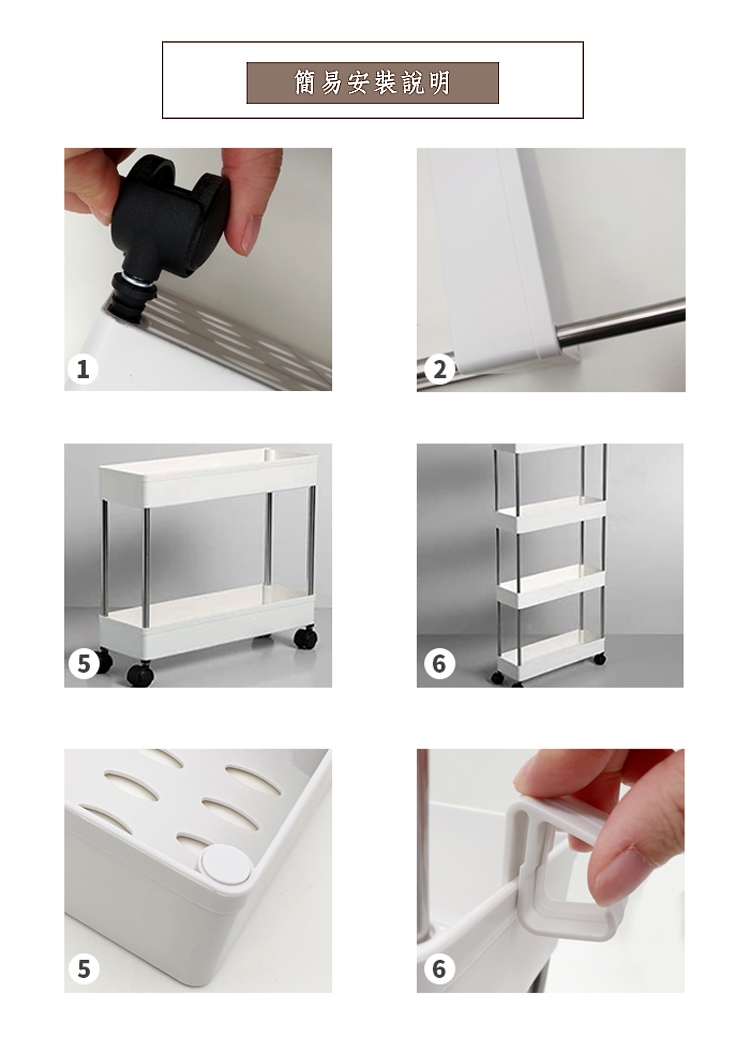 簡易安裝說明

1

2

5

6

5

6