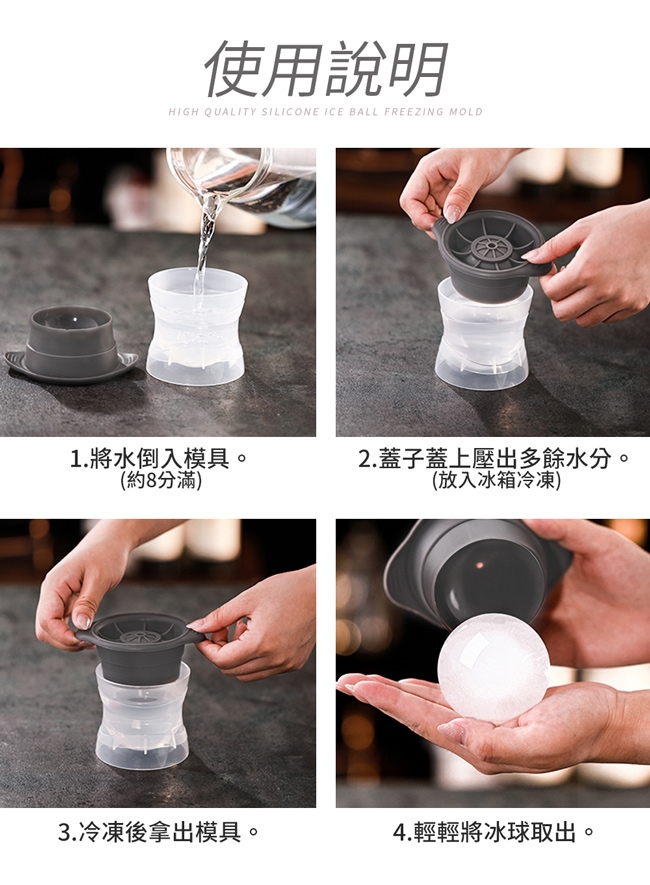 使用說明

HIGH QUALITY SILICONE ICE BALL FREEZING MOLD

1.將水倒入模具。
(約8分滿)

2.蓋子蓋上壓出多餘水分。
(放入冰箱冷凍)

3.冷凍後拿出模具。

4.輕輕將冰球取出。