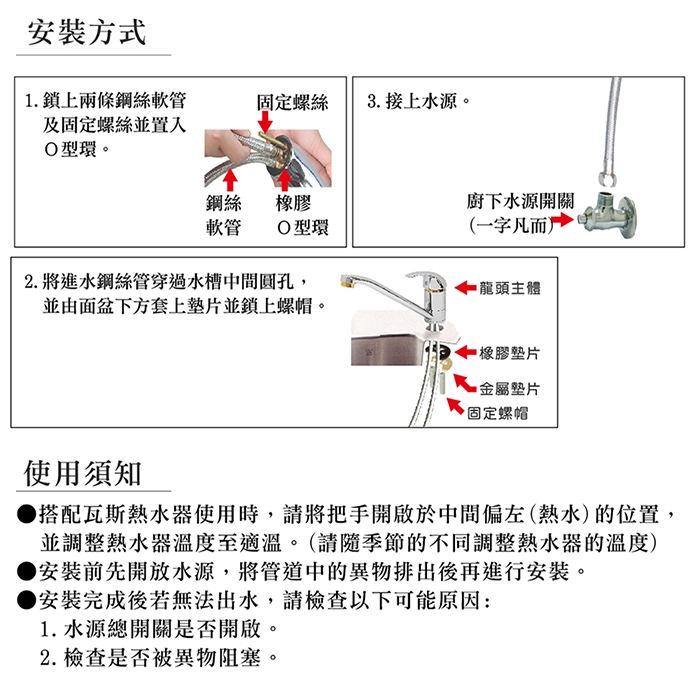 安裝方式

1. 鎖上兩條鋼絲軟管及固定螺絲並置入O型環。

固定螺絲

鋼絲軟管

橡膠O型環

3. 接上水源。

廚下水源開關(一字凡而)

2. 將進水鋼絲管穿過水槽中間圓孔，並由面盆下方套上墊片並鎖上螺帽。

龍頭主體

橡膠墊片

金屬墊片

固定螺帽

使用須知

●搭配瓦斯熱水器使用時，請將把手開啟於中間偏左(熱水)的位置，並調整熱水器溫度至適溫。(請隨季節的不同調整熱水器的溫度)

●安裝前先開放水源，將管道中的異物排出後再進行安裝。

●安裝完成後若無法出水，請檢查以下可能原因：

1. 水源總開關是否開啟。

2. 檢查是否被異物阻塞。