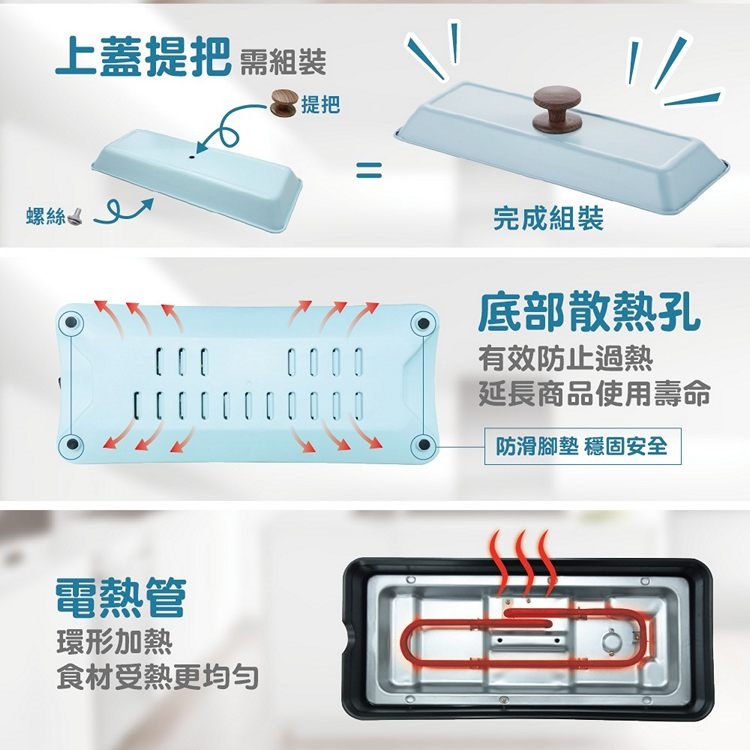 上蓋提把 需組裝

提把

螺絲

=

完成組裝

底部散熱孔

有效防止過熱
延長商品使用壽命

防滑腳墊 穩固安全

電熱管

環形加熱
食材受熱更均勻