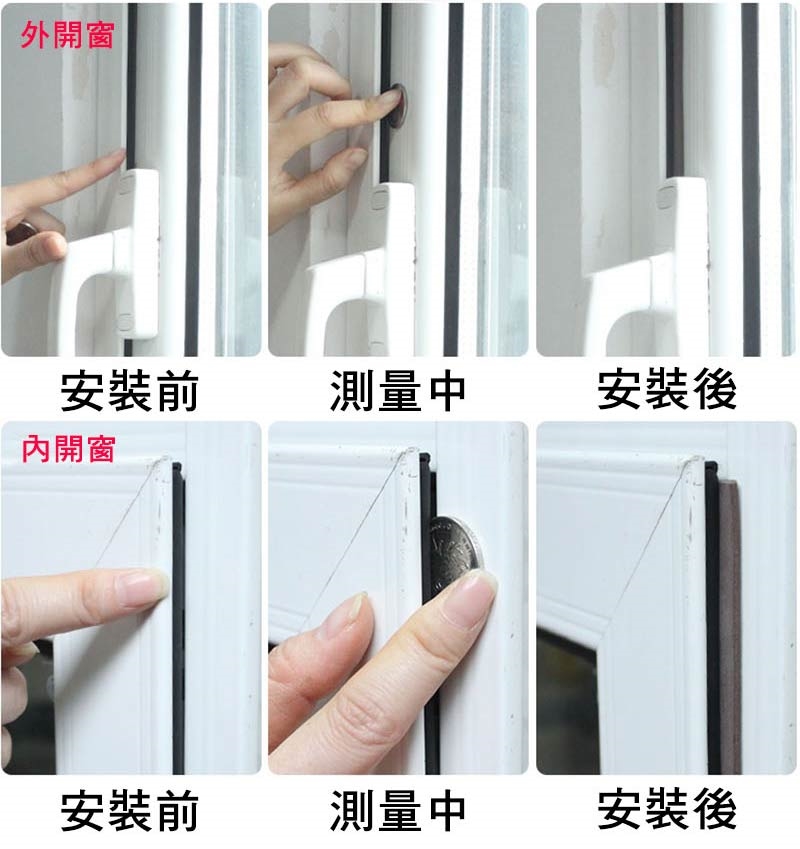 外開窗

安裝前

測量中

安裝後

內開窗

安裝前

測量中

安裝後