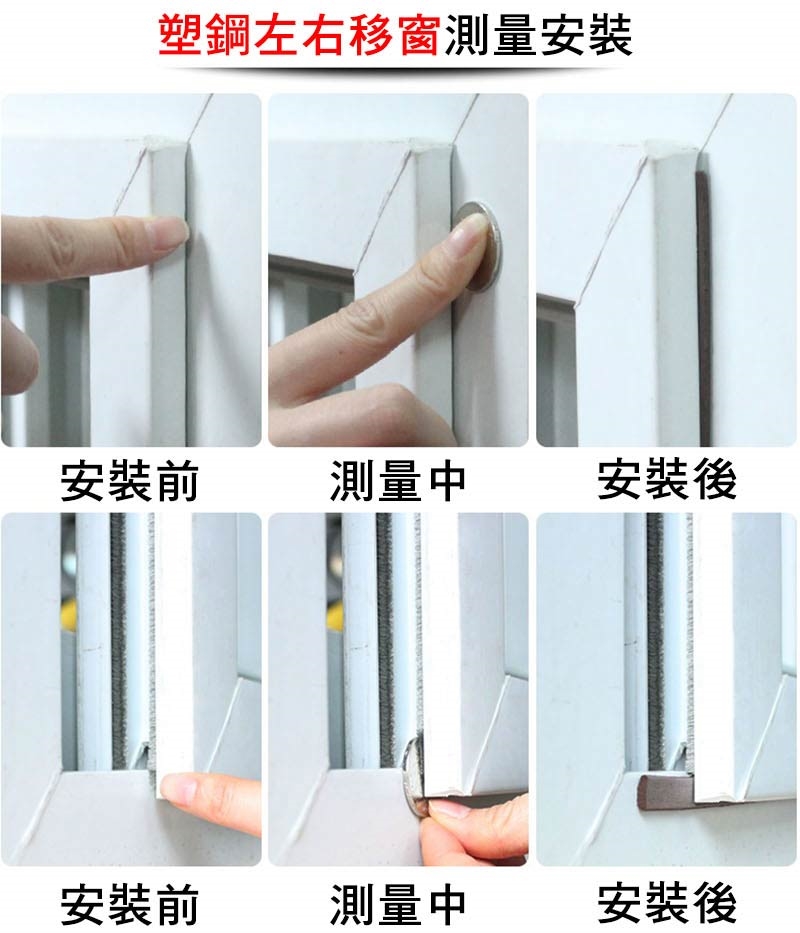 塑鋼左右移窗測量安裝

安裝前　測量中　安裝後

安裝前　測量中　安裝後