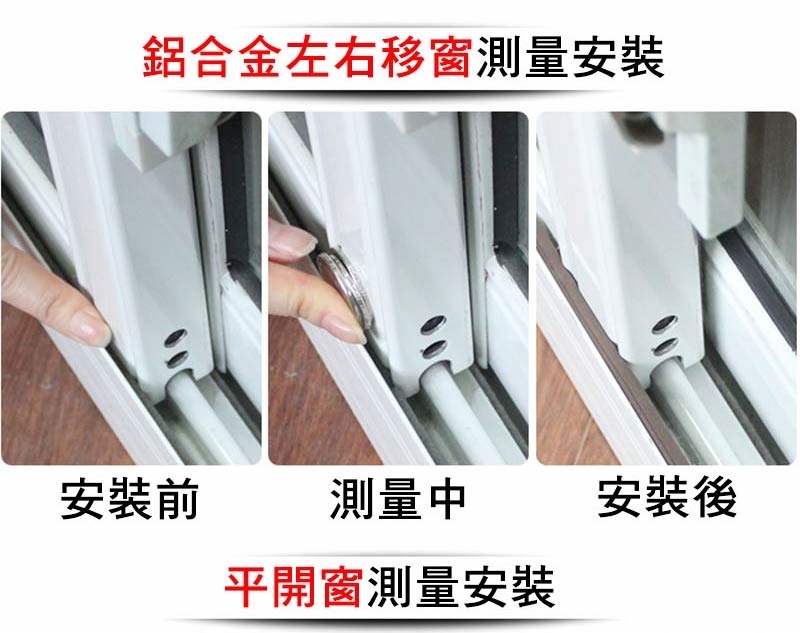 鋁合金左右移窗測量安裝

安裝前

測量中

安裝後

平開窗測量安裝