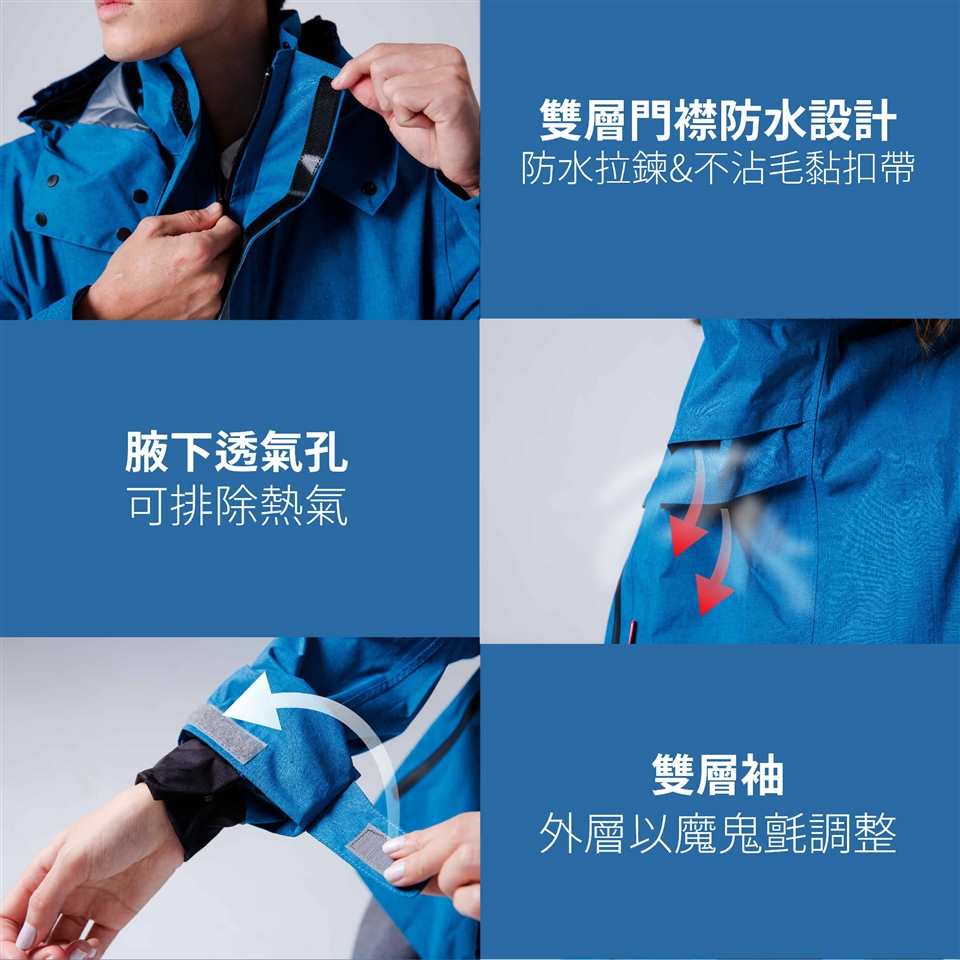 雙層門襟防水設計
防水拉鍊&不沾毛黏扣帶

腋下透氣孔
可排除熱氣

雙層袖
外層以魔鬼氈調整