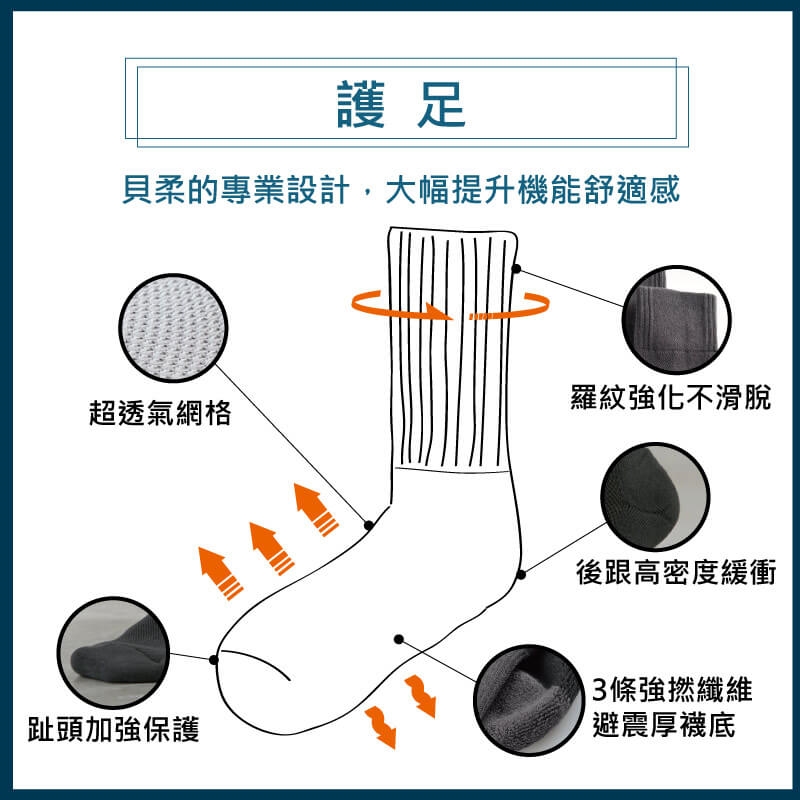 護 足

貝柔的專業設計，大幅提升機能舒適感

超透氣網格

羅紋強化不滑脫

後跟高密度緩衝

趾頭加強保護

3條強撚纖維
避震厚襪底