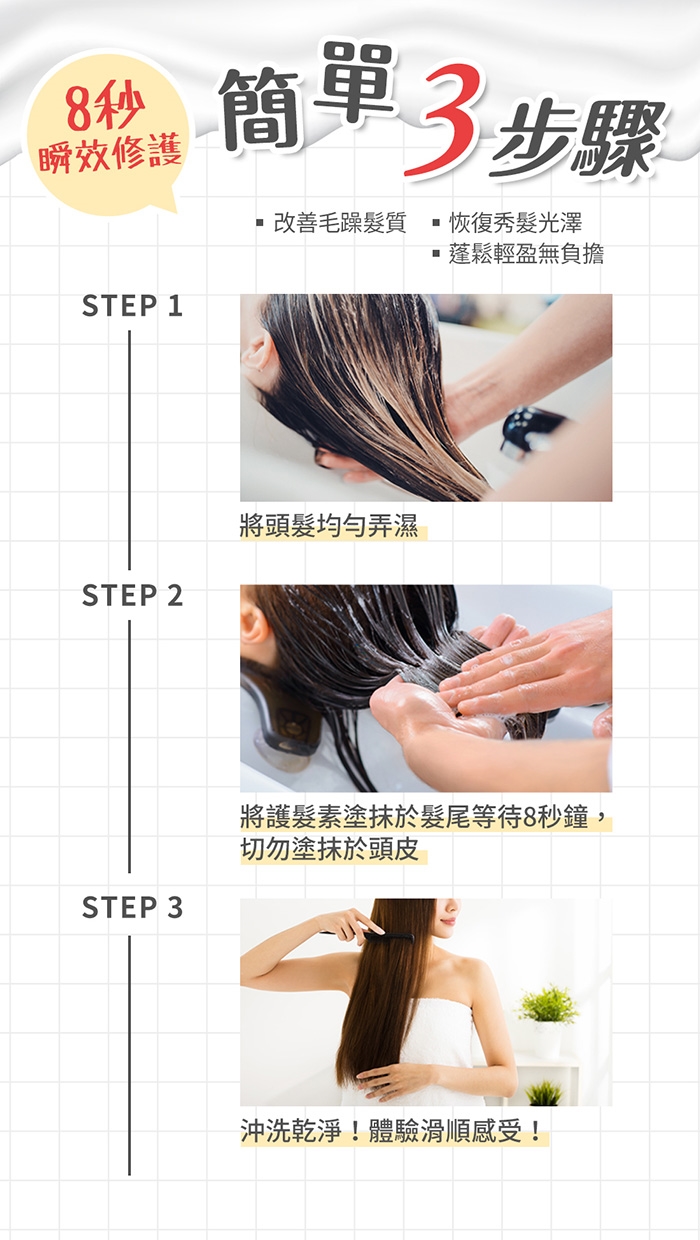 8秒
瞬效修護

簡單3步驟

▪ 改善毛躁髮質 ▪ 恢復秀髮光澤
▪ 蓬鬆輕盈無負擔

STEP 1

將頭髮均勻弄濕

STEP 2

將護髮素塗抹於髮尾等待8秒鐘，切勿塗抹於頭皮

STEP 3

沖洗乾淨！體驗滑順感受！