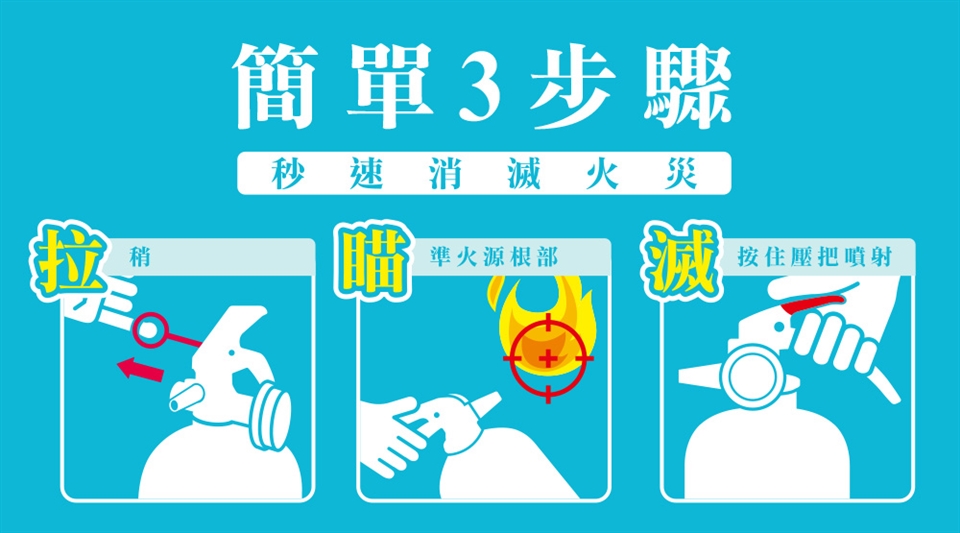 簡單3步驟

秒速消滅火災

拉 稍

瞄 準火源根部

滅 按住壓把噴射