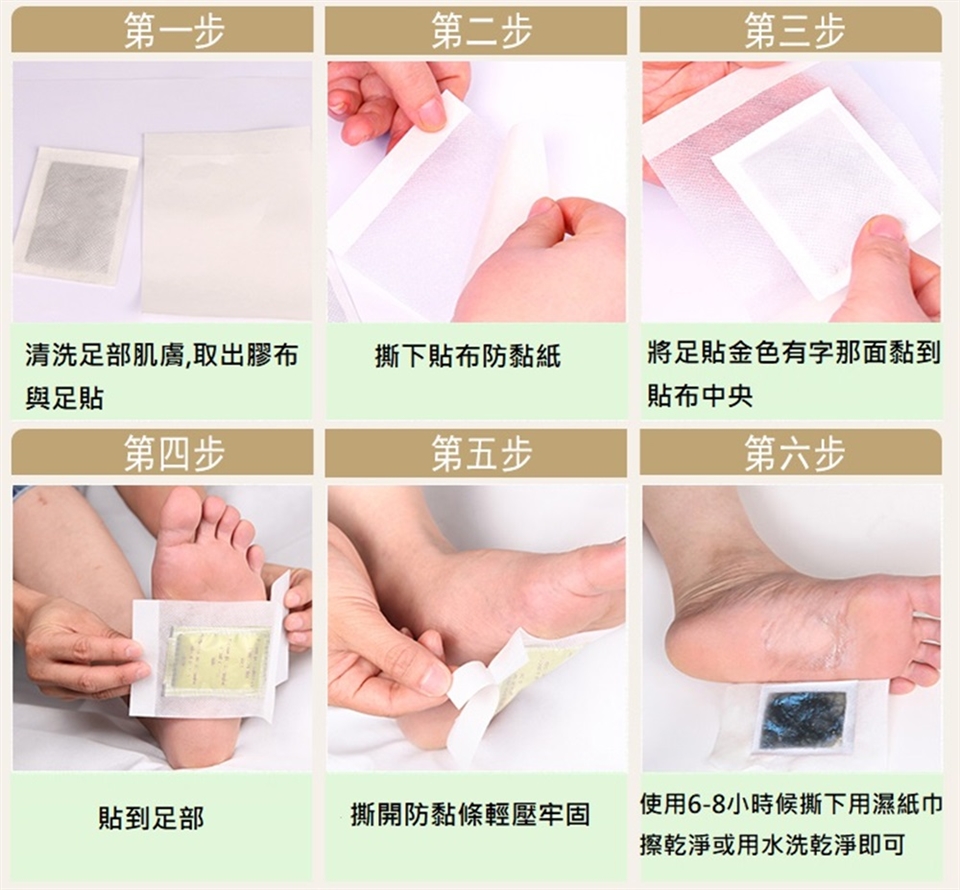 第一步

清洗足部肌膚,取出膠布與足貼

第二步

撕下貼布防黏紙

第三步

將足貼金色有字那面黏到貼布中央

第四步

貼到足部

第五步

撕開防黏條輕壓牢固

第六步

使用6-8小時候撕下用濕紙巾擦乾淨或用水洗乾淨即可