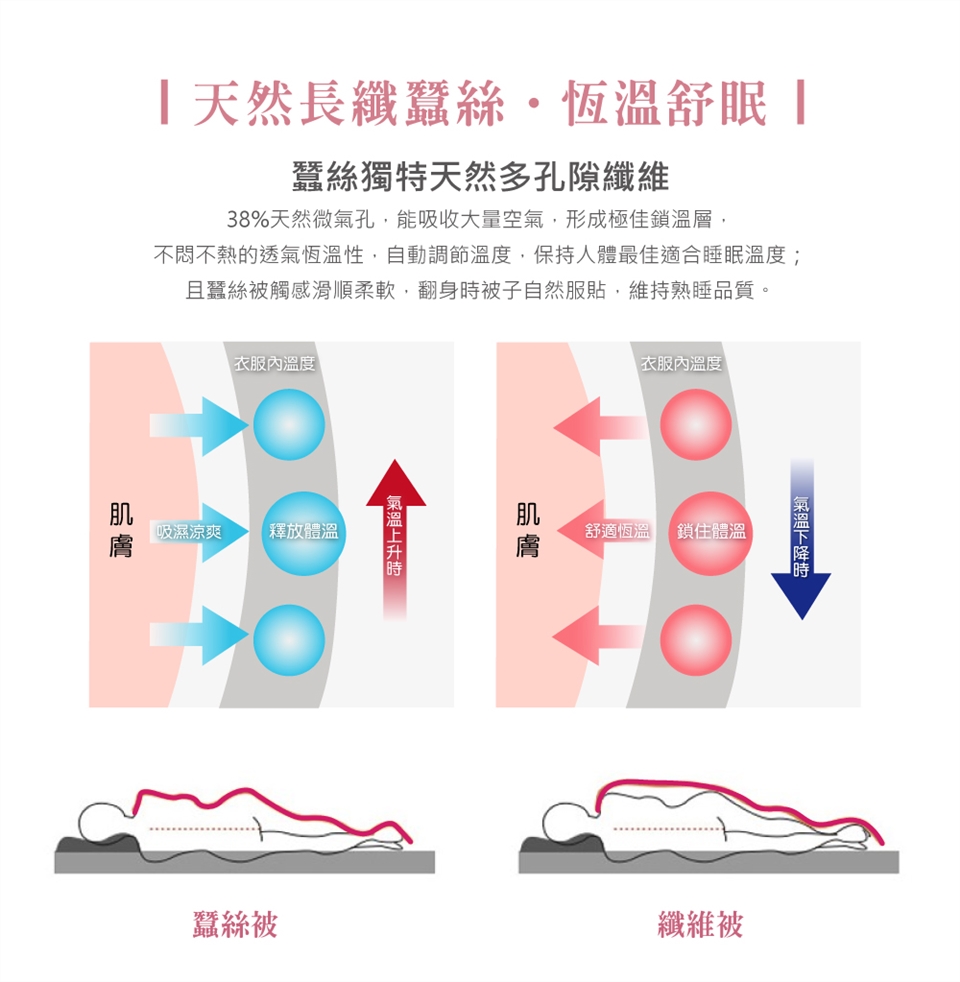 | 天然長纖蠶絲・恆溫舒眠 |

蠶絲獨特天然多孔隙纖維

38%天然微氣孔，能吸收大量空氣，形成極佳鎖溫層，
不悶不熱的透氣恆溫性，自動調節溫度，保持人體最佳適合睡眠溫度；
且蠶絲被觸感滑順柔軟，翻身時被子自然服貼，維持熟睡品質。

衣服內溫度

肌膚

吸濕涼爽

釋放體溫

氣溫上升時

衣服內溫度

肌膚

舒適恆溫

鎖住體溫

氣溫下降時

蠶絲被

纖維被