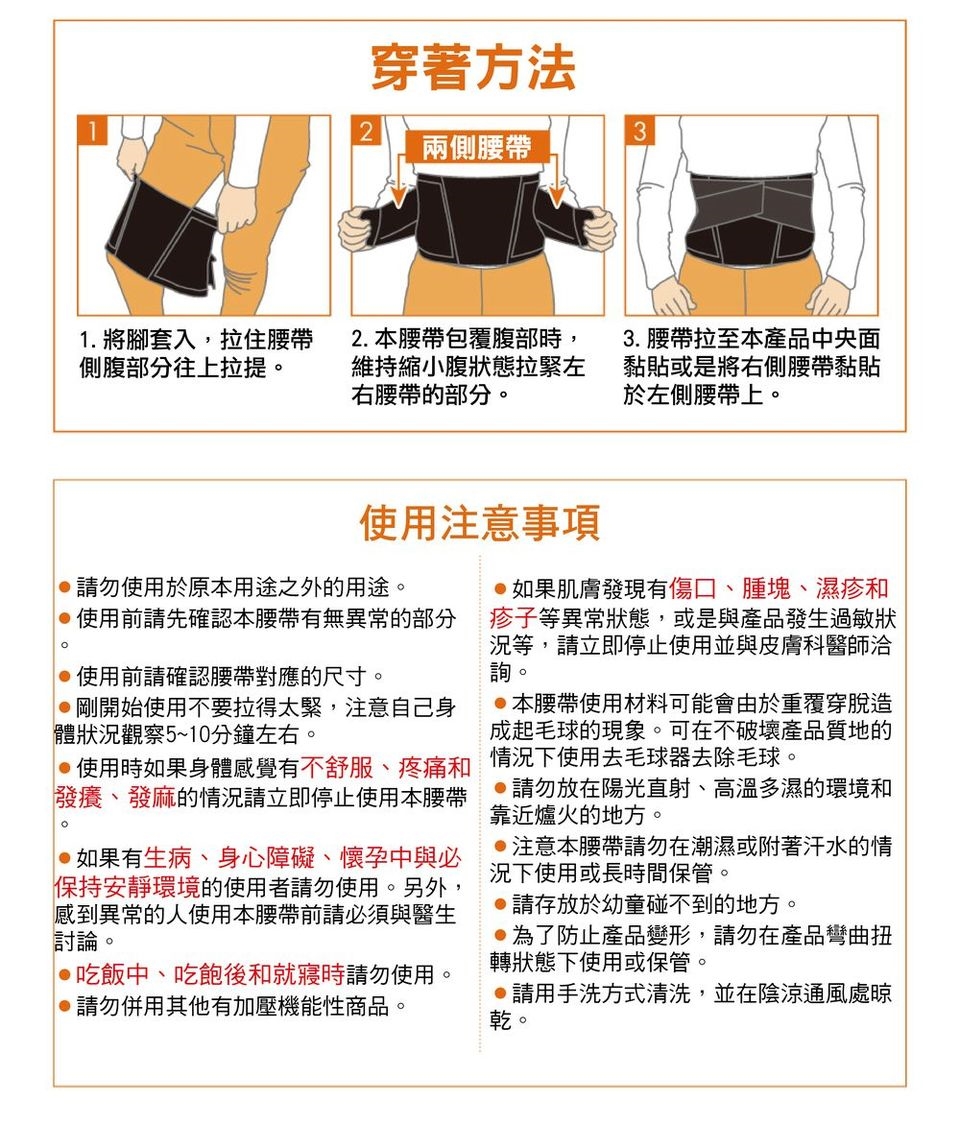 穿著方法

1

2

兩側腰帶

3

1. 將腳套入，拉住腰帶側腹部分往上拉提。

2. 本腰帶包覆腹部時，維持縮小腹狀態拉緊左右腰帶的部分。

3. 腰帶拉至本產品中央面黏貼或是將右側腰帶黏貼於左側腰帶上。

使用注意事項

● 請勿使用於原本用途之外的用途。

● 使用前請先確認本腰帶有無異常的部分。

● 使用前請確認腰帶對應的尺寸。

● 剛開始使用不要拉得太緊，注意自己身體狀況觀察5~10分鐘左右。

● 使用時如果身體感覺有不舒服、疼痛和發癢、發麻的情況請立即停止使用本腰帶。

● 如果有生病、身心障礙、懷孕中與必保持安靜環境的使用者請勿使用。另外，感到異常的人使用本腰帶前請必須與醫生討論。

● 吃飯中、吃飽後和就寢時請勿使用。

● 請勿併用其他有加壓機能性商品。

● 如果肌膚發現有傷口、腫塊、濕疹和疹子等異常狀態，或是與產品發生過敏狀況等，請立即停止使用並與皮膚科醫師洽詢。

● 本腰帶使用材料可能會由於重覆穿脫造成起毛球的現象。可在不破壞產品質地的情況下使用去毛球器去除毛球。

● 請勿放在陽光直射、高溫多濕的環境和靠近爐火的地方。

● 注意本腰帶請勿在潮濕或附著汗水的情況下使用或長時間保管。

● 請存放於幼童碰不到的地方。

● 為了防止產品變形，請勿在產品彎曲扭轉狀態下使用或保管。

● 請用手洗方式清洗，並在陰涼通風處晾乾。