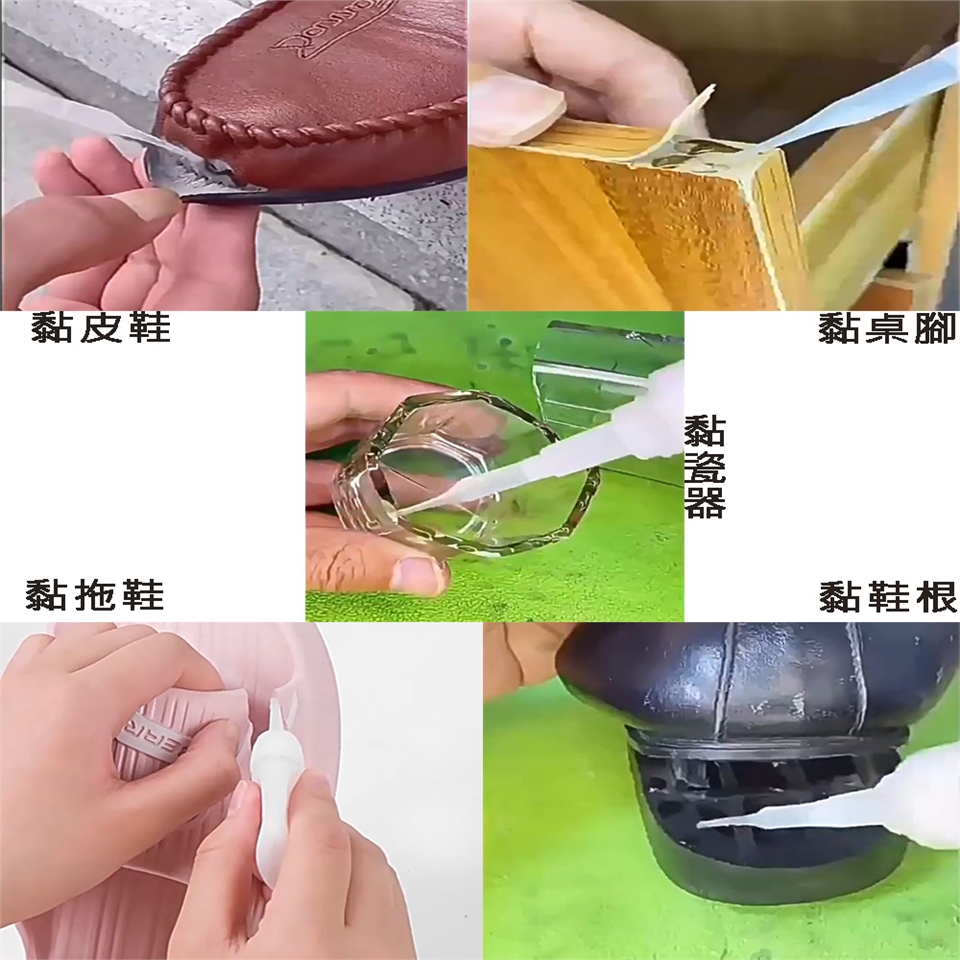 黏皮鞋

黏桌腳

黏瓷器

黏拖鞋

黏鞋根