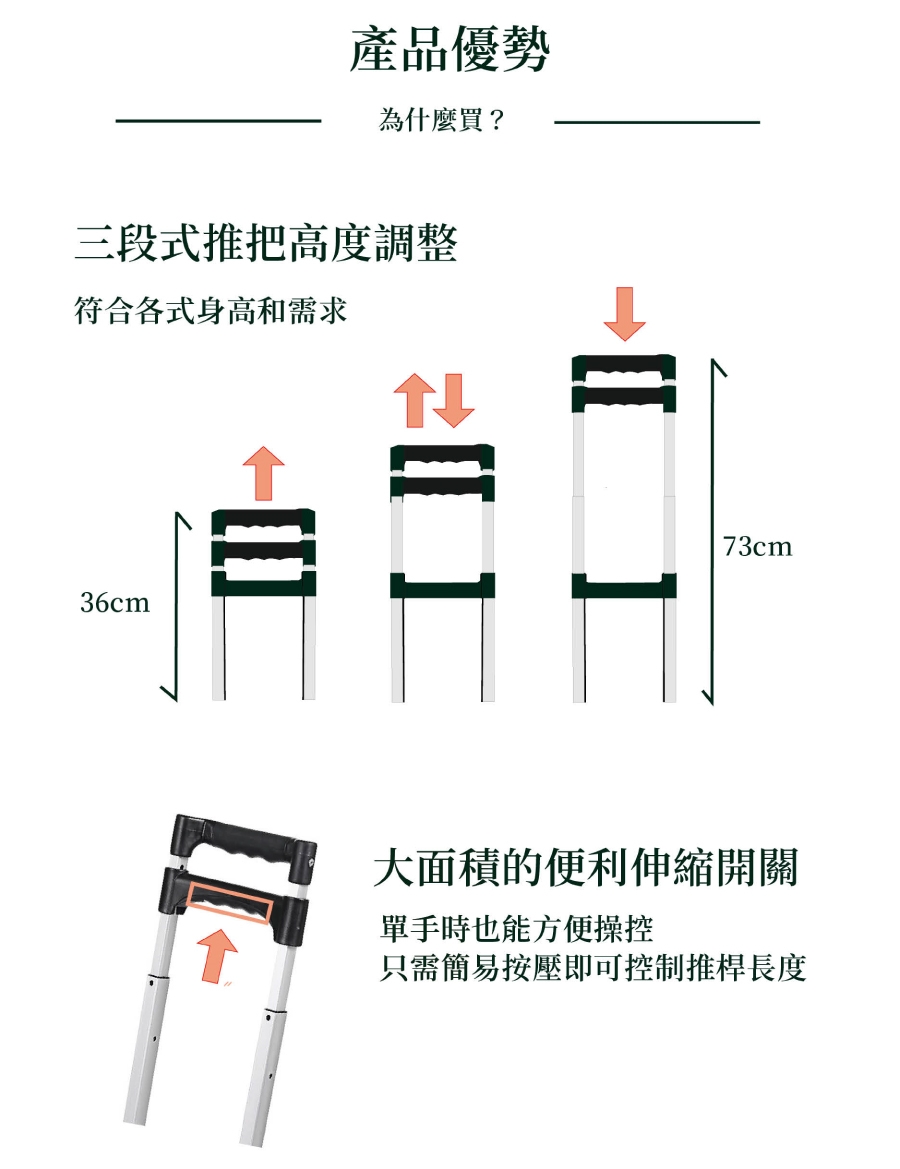 產品優勢

為什麼買？

三段式推把高度調整

符合各式身高和需求

36cm

73cm

大面積的便利伸縮開關

單手時也能方便操控
只需簡易按壓即可控制推桿長度