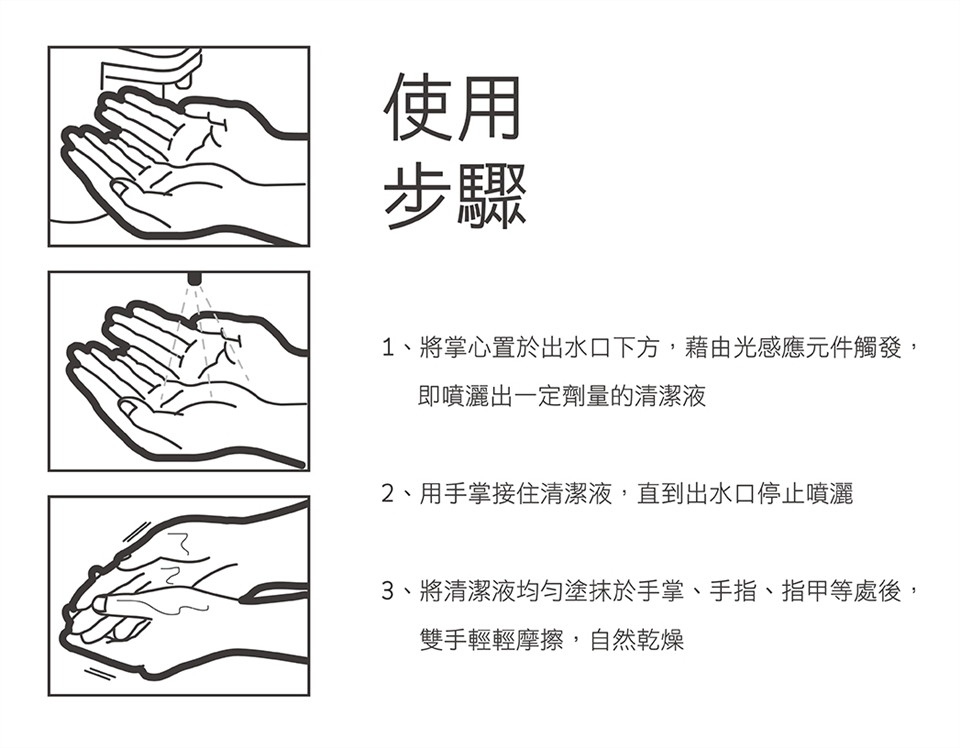 使用
步驟

1、將掌心置於出水口下方，藉由光感應元件觸發，即噴灑出一定劑量的清潔液

2、用手掌接住清潔液，直到出水口停止噴灑

3、將清潔液均勻塗抹於手掌、手指、指甲等處後，雙手輕輕摩擦，自然乾燥