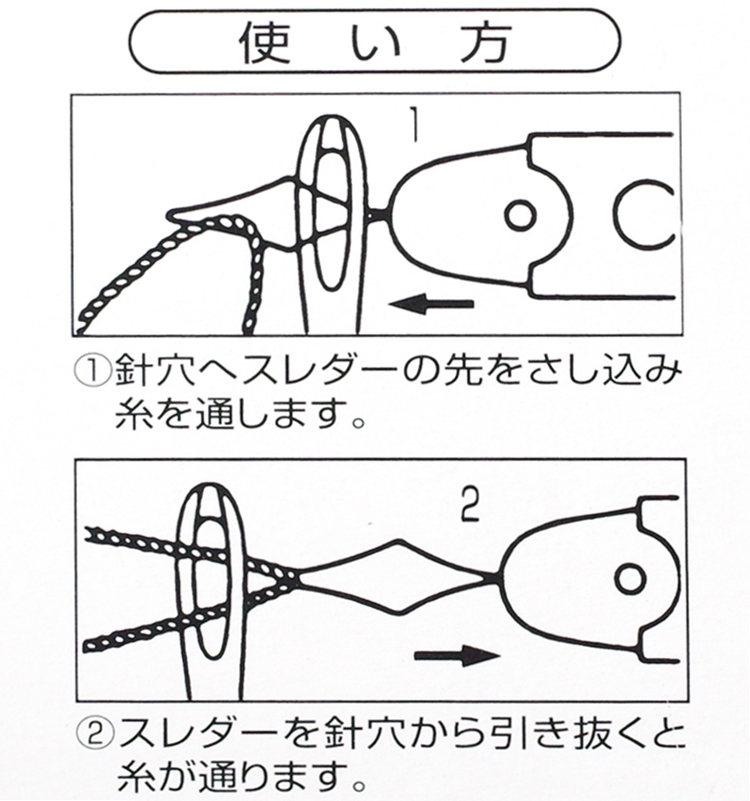 使い方

1

①針穴へスレダーの先をさし込み糸を通します。

2

②スレダーを針穴から引き抜くと糸が通ります。