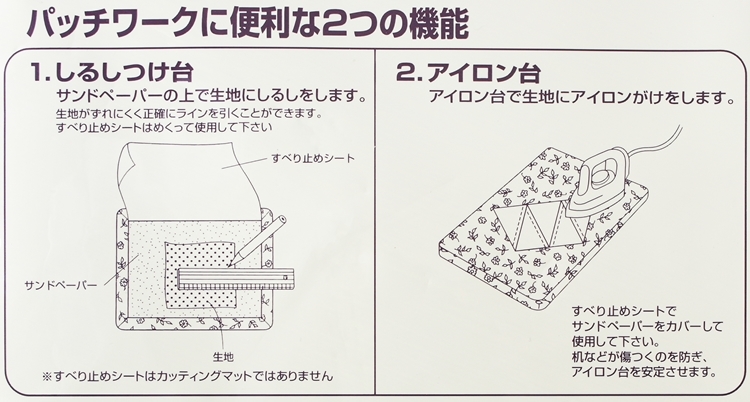 パッチワークに便利な2つの機能

1. しるしつけ台

サンドペーパーの上で生地にしるしをします。

生地がずれにくく正確にラインを引くことができます。
すべり止めシートはめくって使用して下さい

すべり止めシート

サンドペーパー

生地

※すべり止めシートはカッティングマットではありません

2. アイロン台

アイロン台で生地にアイロンがけをします。

すべり止めシートで
サンドペーパーをカバーして
使用して下さい。
机などが傷つくのを防ぎ、
アイロン台を安定させます。