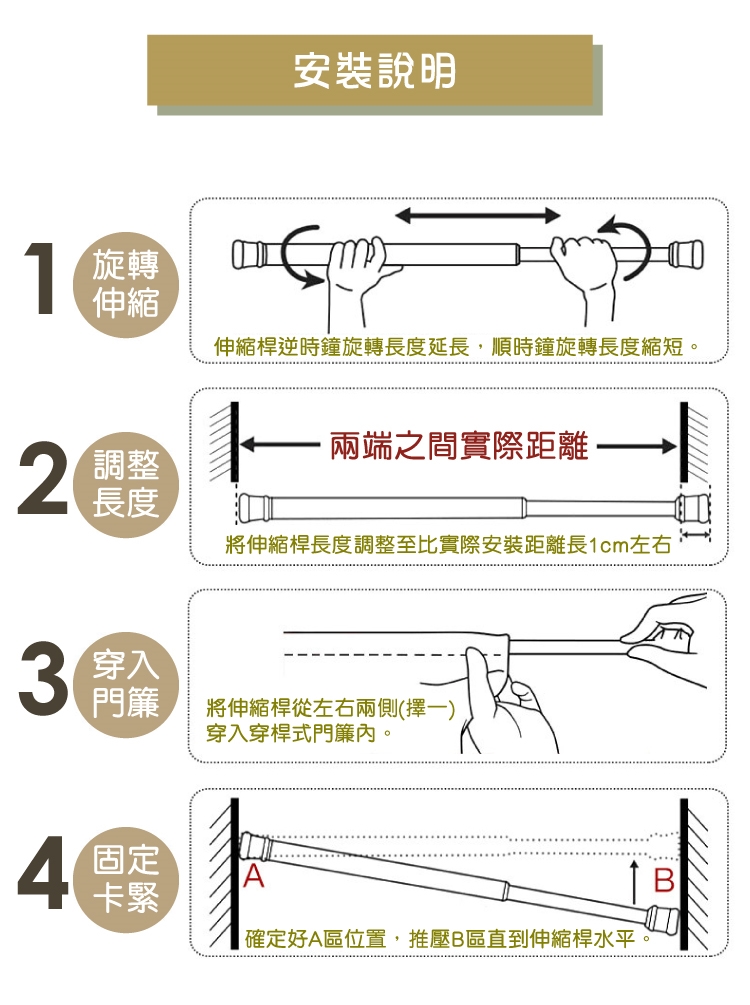 安裝說明

1 旋轉伸縮

伸縮桿逆時鐘旋轉長度延長，順時鐘旋轉長度縮短。

2 調整長度

兩端之間實際距離

將伸縮桿長度調整至比實際安裝距離長1cm左右

3 穿入門簾

將伸縮桿從左右兩側(擇一)穿入穿桿式門簾內。

4 固定卡緊

A

B

確定好A區位置，推壓B區直到伸縮桿水平。