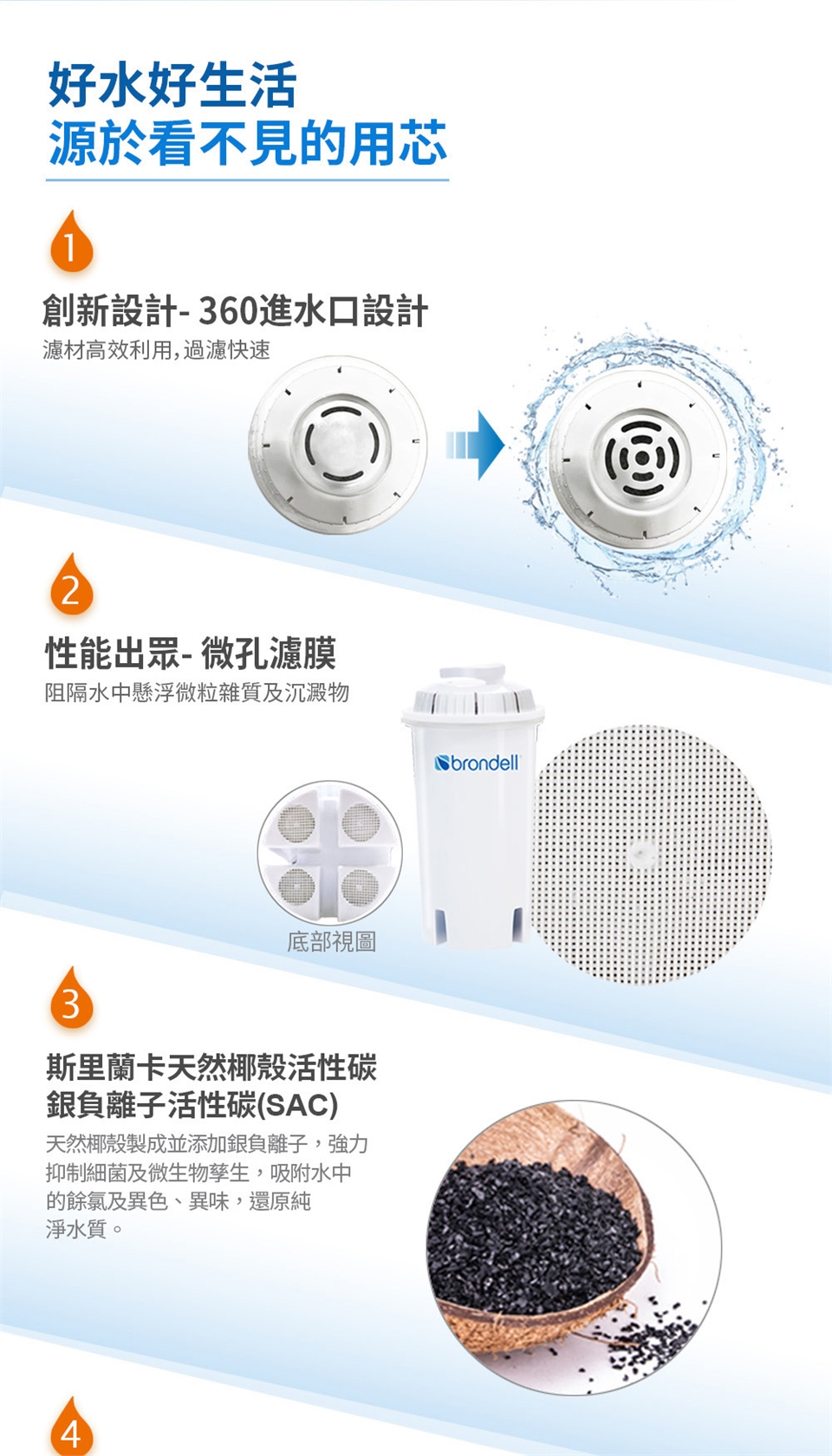 好水好生活
源於看不見的用芯

1

創新設計- 360進水口設計
濾材高效利用,過濾快速

2

性能出眾- 微孔濾膜
阻隔水中懸浮微粒雜質及沉澱物

brondell

底部視圖

3

斯里蘭卡天然椰殼活性碳
銀負離子活性碳(SAC)
天然椰殼製成並添加銀負離子，強力抑制細菌及微生物孳生，吸附水中的餘氯及異色、異味，還原純淨水質。

4