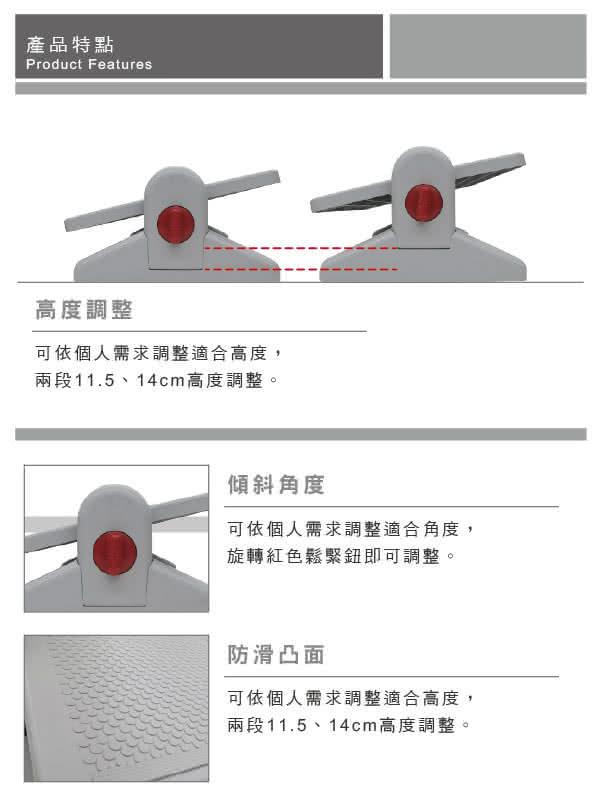 產品特點
Product Features

高度調整

可依個人需求調整適合高度，
兩段11.5、14cm高度調整。

傾斜角度

可依個人需求調整適合角度，
旋轉紅色鬆緊鈕即可調整。

防滑凸面

可依個人需求調整適合高度，
兩段11.5、14cm高度調整。