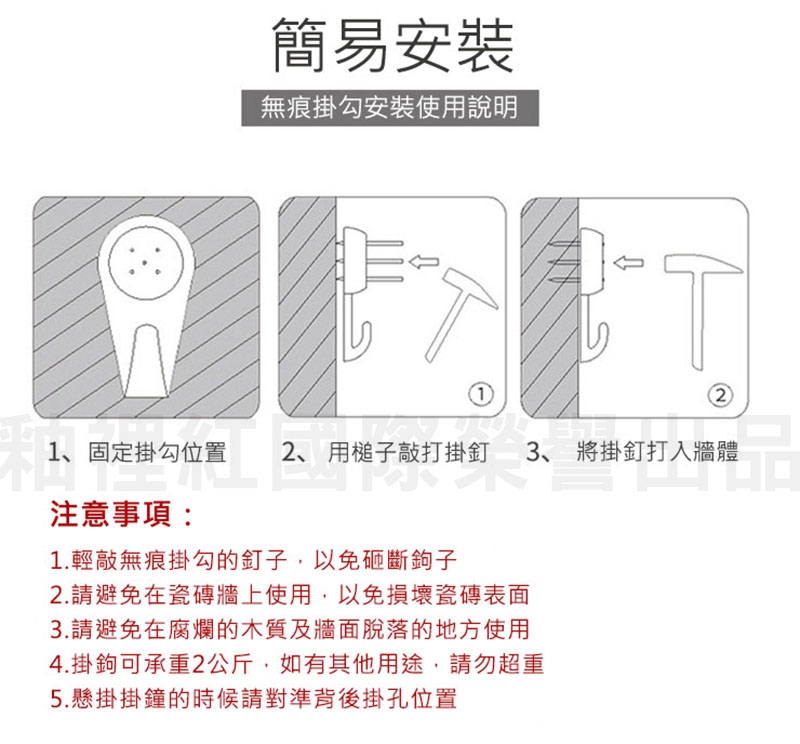 簡易安裝

無痕掛勾安裝使用說明

①

②

釉裡紅國際榮譽出品

1、固定掛勾位置　2、用槌子敲打掛釘　3、將掛釘打入牆體

注意事項：

1.輕敲無痕掛勾的釘子，以免砸斷鉤子
2.請避免在瓷磚牆上使用，以免損壞瓷磚表面
3.請避免在腐爛的木質及牆面脫落的地方使用
4.掛鉤可承重2公斤，如有其他用途，請勿超重
5.懸掛掛鐘的時候請對準背後掛孔位置