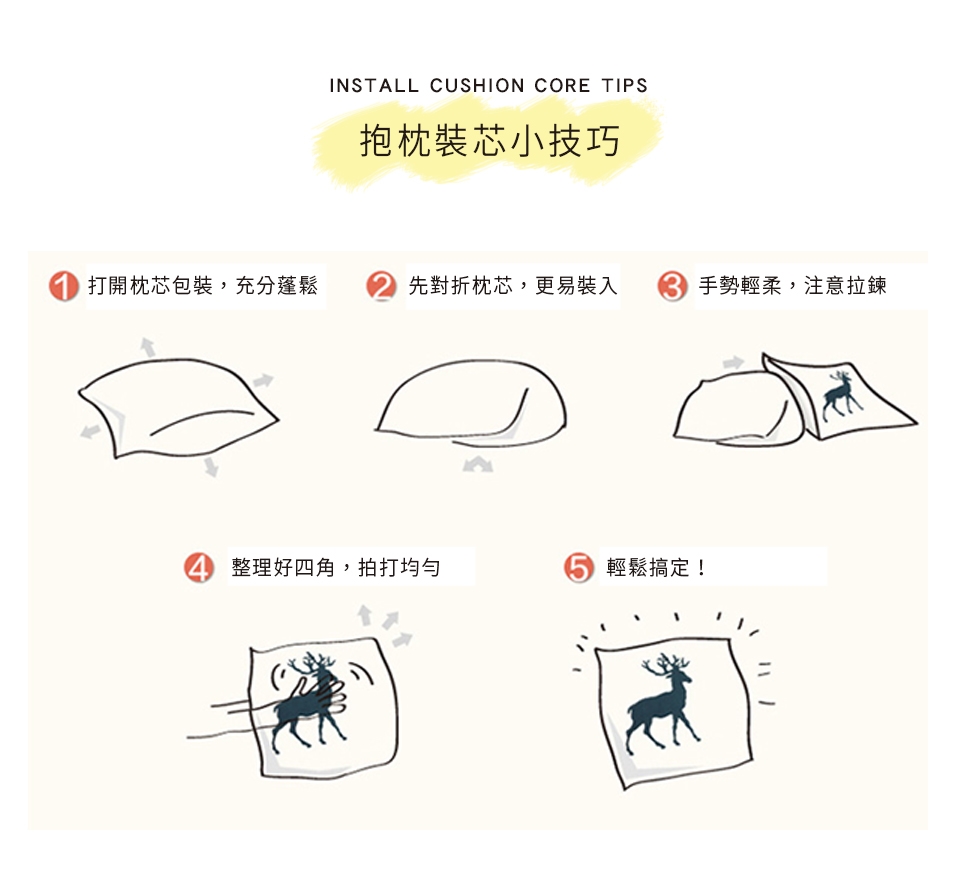 INSTALL CUSHION CORE TIPS

抱枕裝芯小技巧

1 打開枕芯包裝，充分蓬鬆

2 先對折枕芯，更易裝入

3 手勢輕柔，注意拉鍊

4 整理好四角，拍打均勻

5 輕鬆搞定！