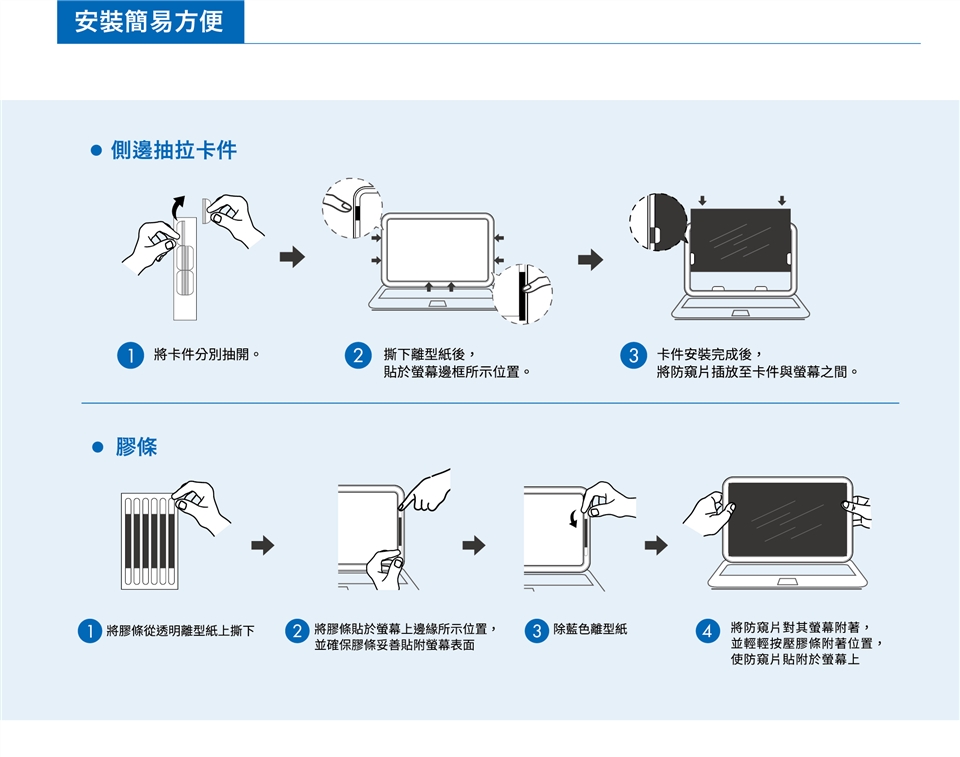 安裝簡易方便

● 側邊抽拉卡件

1 將卡件分別抽開。

2 撕下離型紙後，貼於螢幕邊框所示位置。

3 卡件安裝完成後，將防窺片插放至卡件與螢幕之間。

● 膠條

1 將膠條從透明離型紙上撕下

2 將膠條貼於螢幕上邊緣所示位置，並確保膠條妥善貼附螢幕表面

3 除藍色離型紙

4 將防窺片對其螢幕附著，並輕輕按壓膠條附著位置，使防窺片貼附於螢幕上