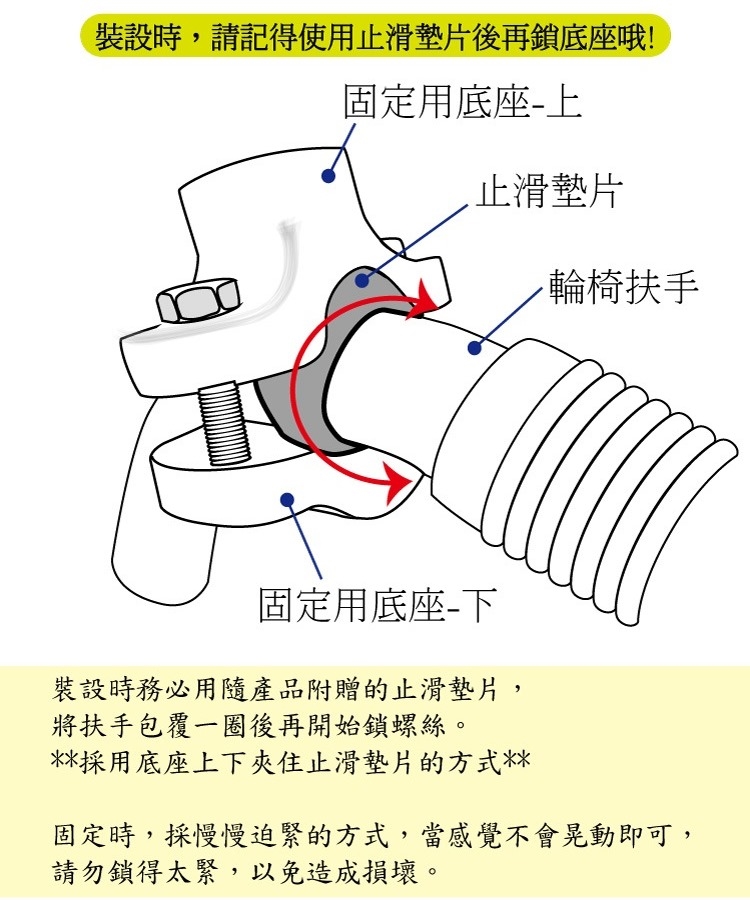 裝設時，請記得使用止滑墊片後再鎖底座哦!

固定用底座-上

止滑墊片

輪椅扶手

固定用底座-下

裝設時務必用隨產品附贈的止滑墊片，
將扶手包覆一圈後再開始鎖螺絲。
**採用底座上下夾住止滑墊片的方式**

固定時，採慢慢迫緊的方式，當感覺不會晃動即可，
請勿鎖得太緊，以免造成損壞。