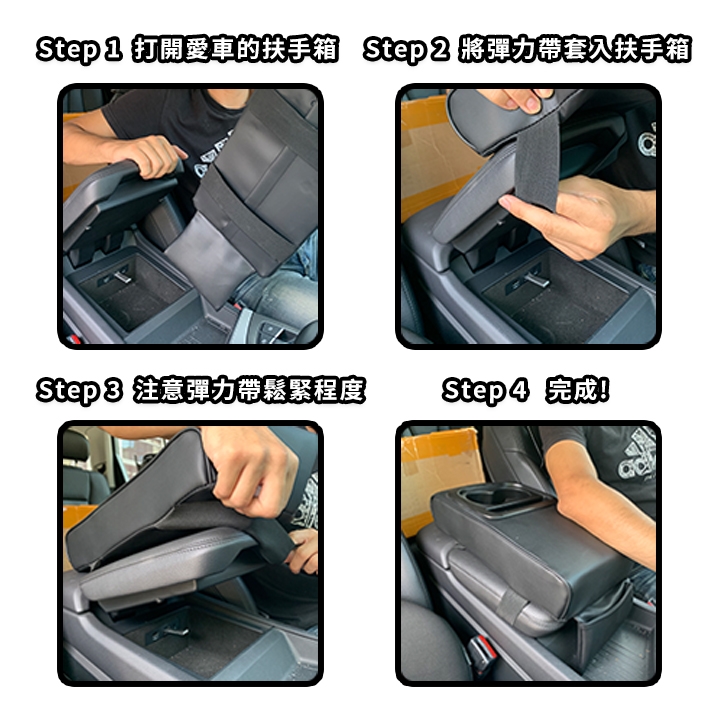 Step 1 打開愛車的扶手箱

Step 2 將彈力帶套入扶手箱

Step 3 注意彈力帶鬆緊程度

Step 4 完成!