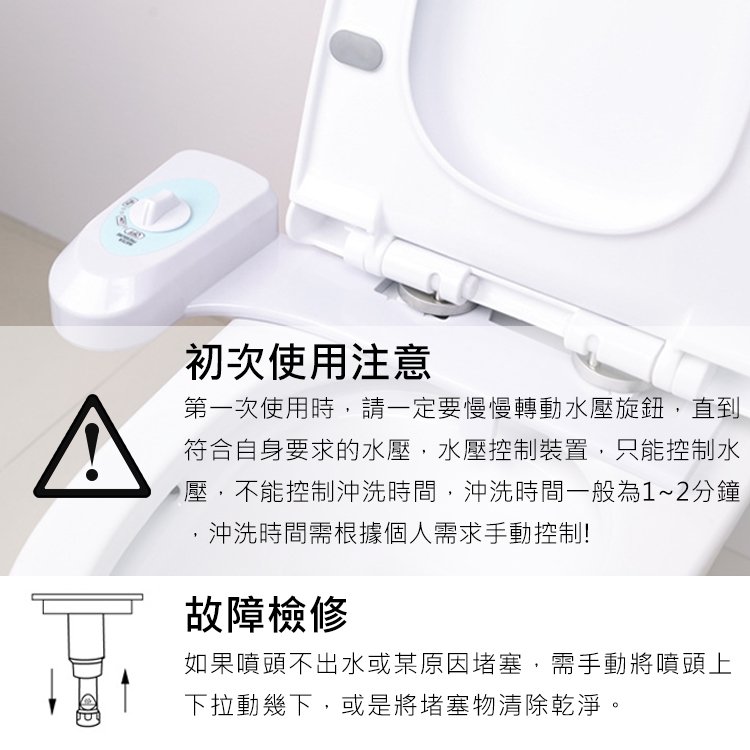 初次使用注意

第一次使用時，請一定要慢慢轉動水壓旋鈕，直到符合自身要求的水壓，水壓控制裝置，只能控制水壓，不能控制沖洗時間，沖洗時間一般為1~2分鐘，沖洗時間需根據個人需求手動控制!

故障檢修

如果噴頭不出水或某原因堵塞，需手動將噴頭上下拉動幾下，或是將堵塞物清除乾淨。