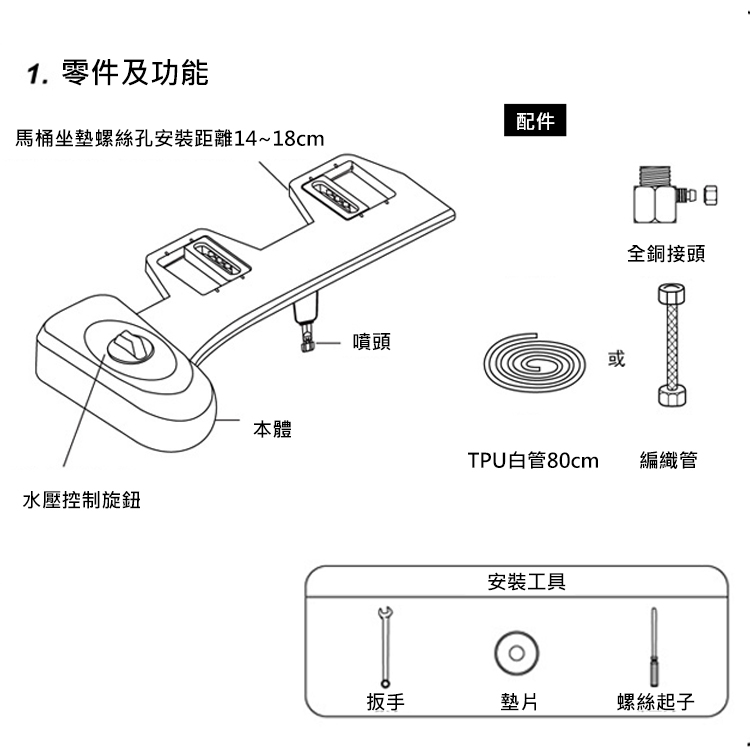 1. 零件及功能

馬桶坐墊螺絲孔安裝距離14~18cm

噴頭

本體

水壓控制旋鈕

配件

全銅接頭

或

TPU白管80cm

編織管

安裝工具

扳手

墊片

螺絲起子