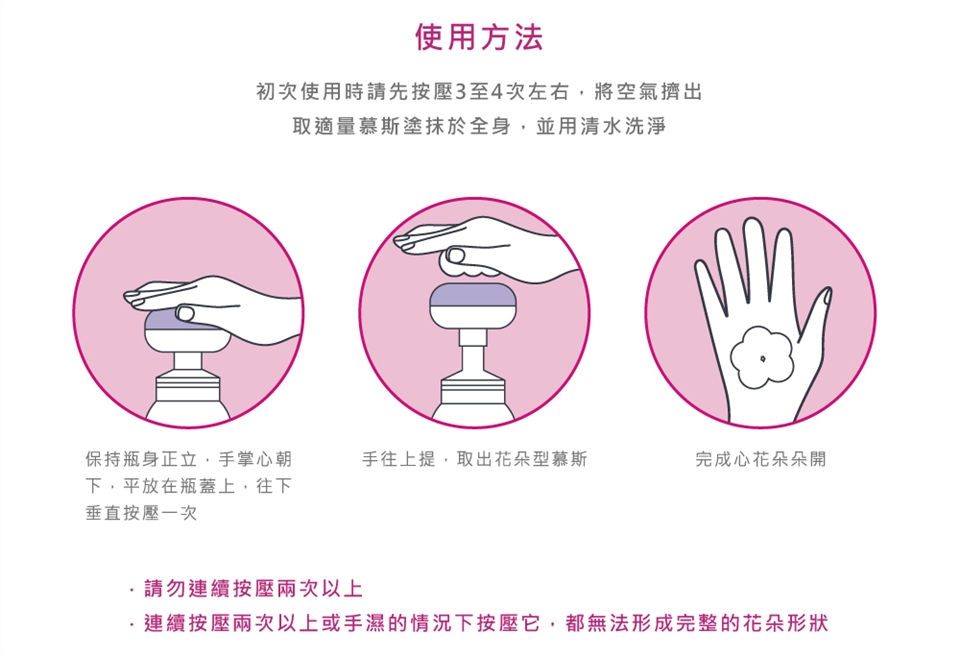 使用方法

初次使用時請先按壓3至4次左右，將空氣擠出
取適量慕斯塗抹於全身，並用清水洗淨

保持瓶身正立，手掌心朝下，平放在瓶蓋上，往下垂直按壓一次

手往上提，取出花朵型慕斯

完成心花朵朵開

· 請勿連續按壓兩次以上
· 連續按壓兩次以上或手濕的情況下按壓它，都無法形成完整的花朵形狀