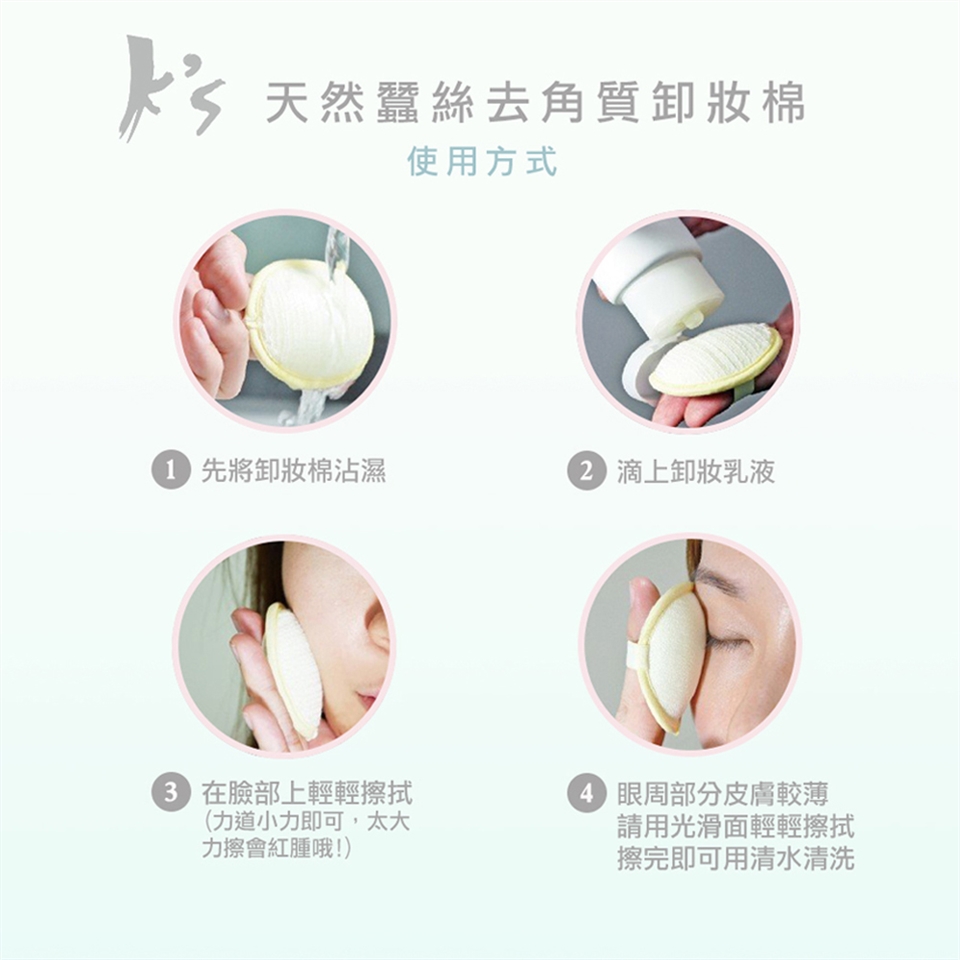 K's 天然蠶絲去角質卸妝棉

使用方式

1 先將卸妝棉沾濕

2 滴上卸妝乳液

3 在臉部上輕輕擦拭 (力道小力即可，太大力擦會紅腫哦!)

4 眼周部分皮膚較薄 請用光滑面輕輕擦拭 擦完即可用清水清洗