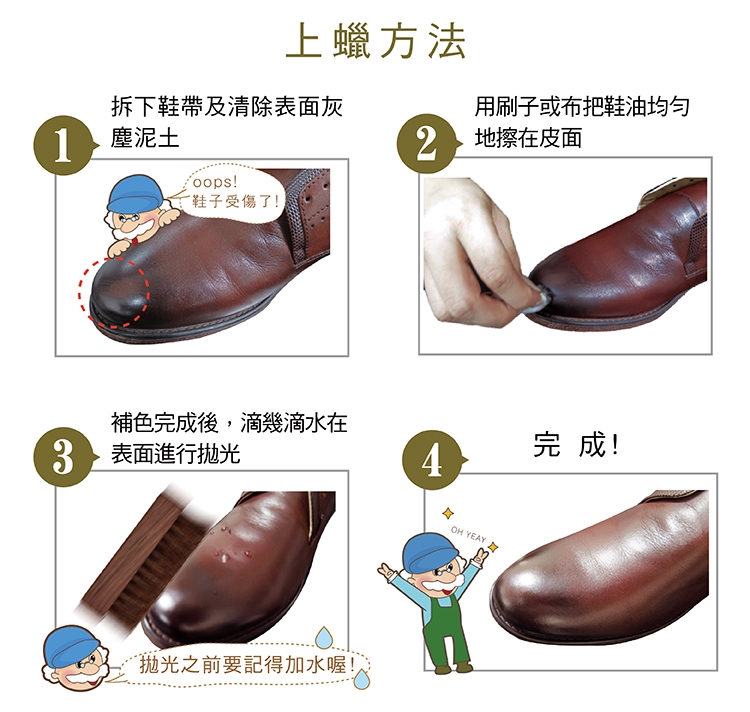 上蠟方法

1
拆下鞋帶及清除表面灰塵泥土

oops!
鞋子受傷了!

2
用刷子或布把鞋油均勻地擦在皮面

3
補色完成後，滴幾滴水在表面進行拋光

拋光之前要記得加水喔!

4
完 成!

OH YEAY