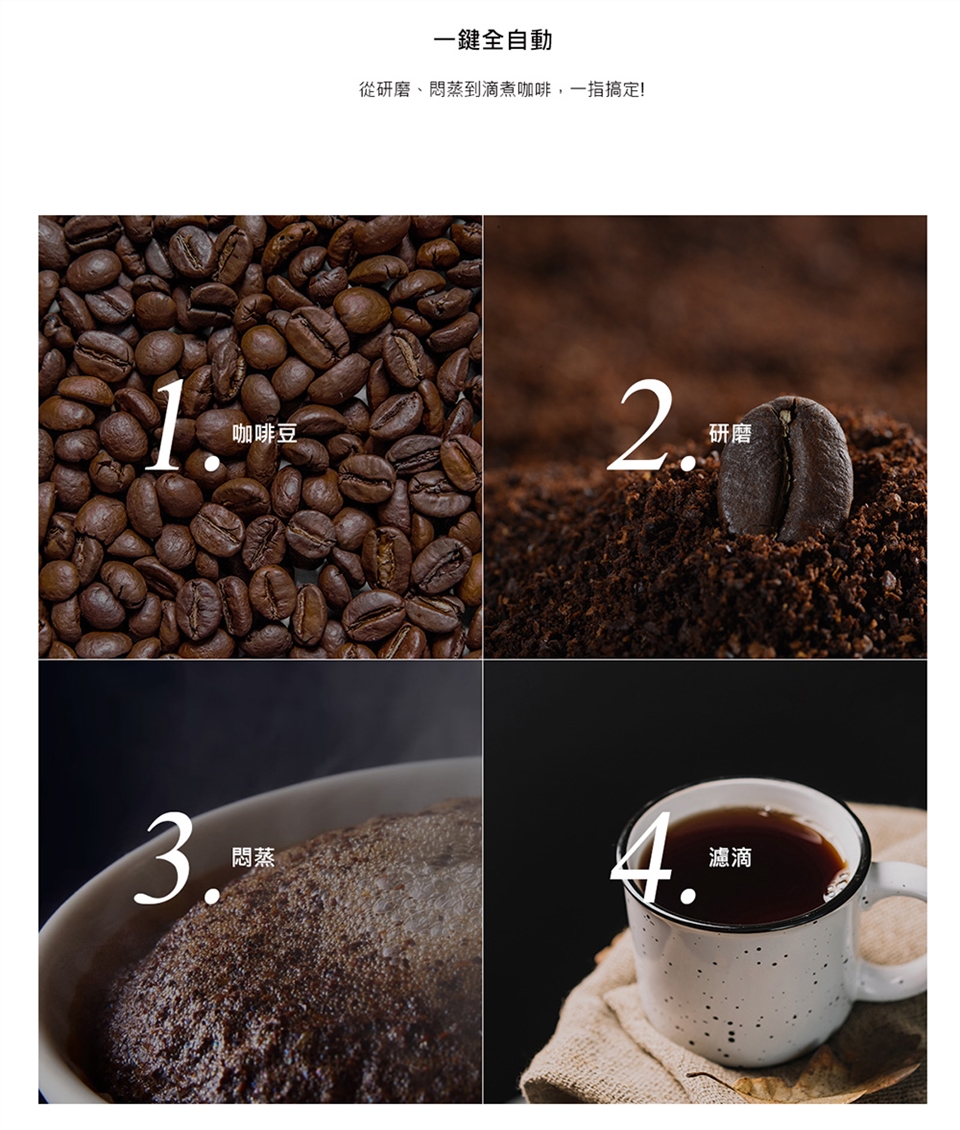 一鍵全自動

從研磨、悶蒸到滴煮咖啡，一指搞定!

1. 咖啡豆

2. 研磨

3. 悶蒸

4. 濾滴