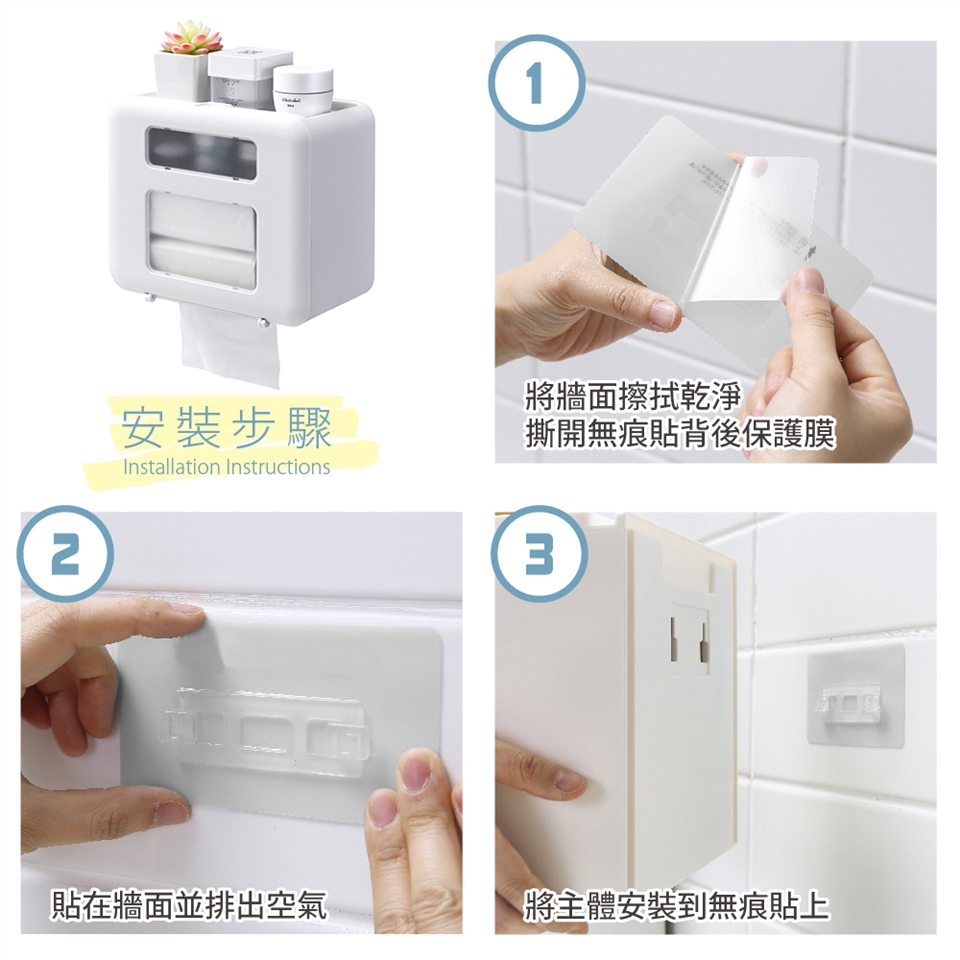 安裝步驟
Installation Instructions

1
將牆面擦拭乾淨
撕開無痕貼背後保護膜

2
貼在牆面並排出空氣

3
將主體安裝到無痕貼上