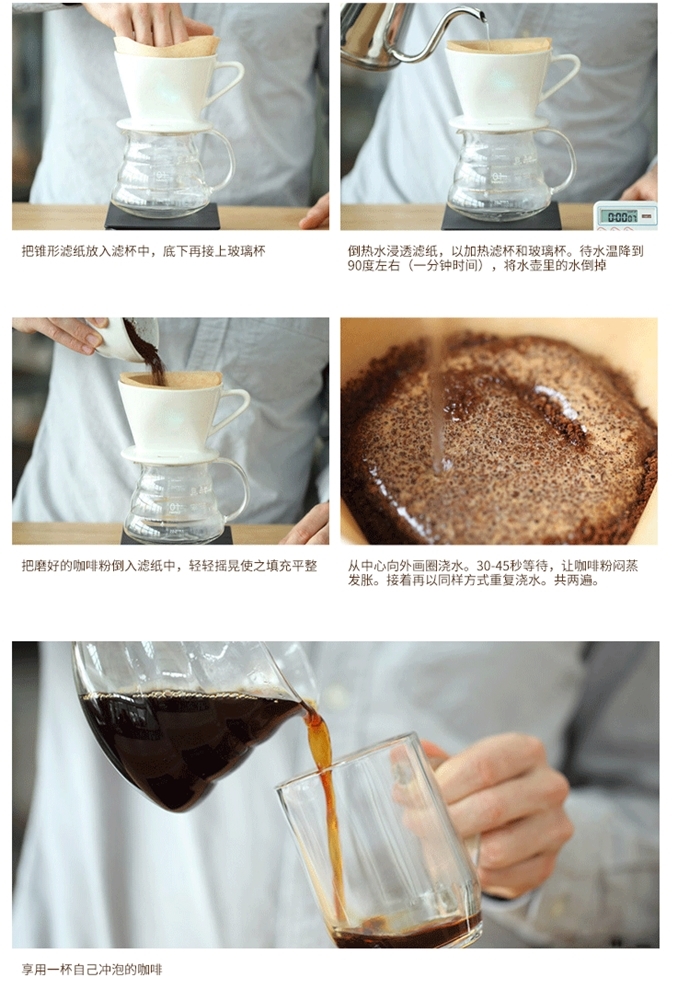 把锥形滤纸放入滤杯中，底下再接上玻璃杯

倒热水浸透滤纸，以加热滤杯和玻璃杯。待水温降到90度左右（一分钟时间），将水壶里的水倒掉

把磨好的咖啡粉倒入滤纸中，轻轻摇晃使之填充平整

从中心向外画圈浇水。30-45秒等待，让咖啡粉闷蒸发胀。接着再以同样方式重复浇水。共两遍。

享用一杯自己冲泡的咖啡