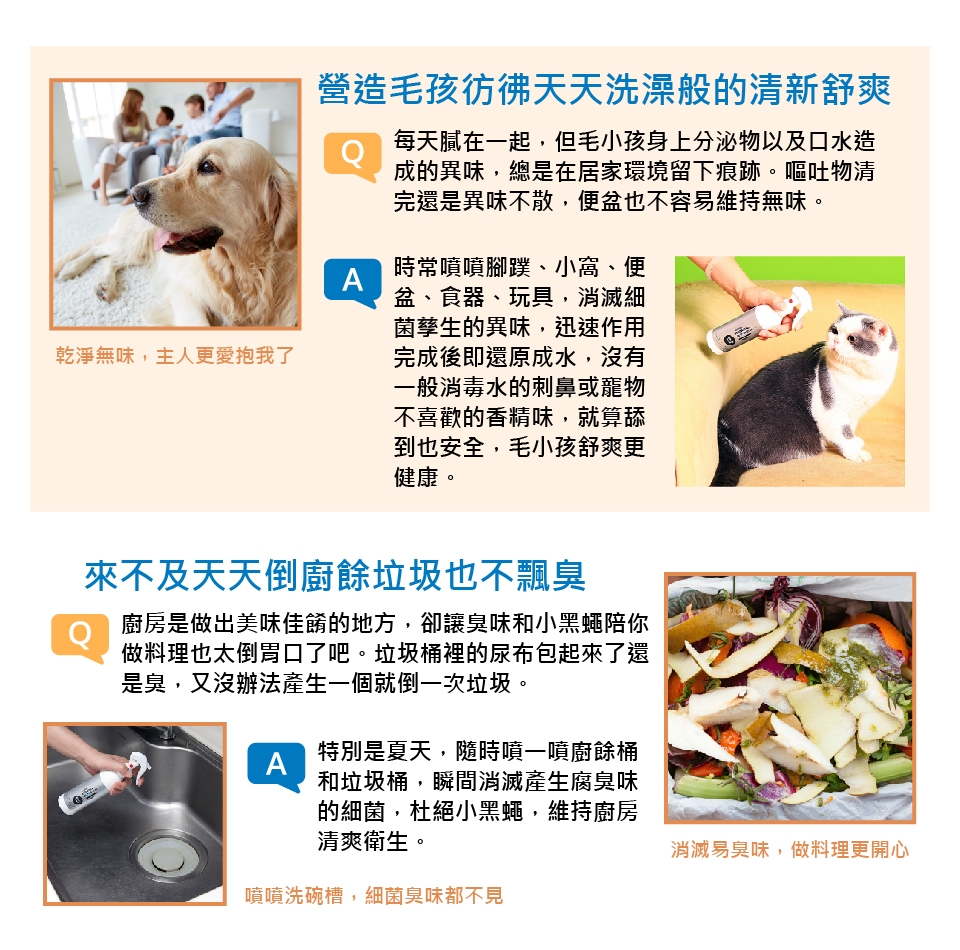 營造毛孩彷彿天天洗澡般的清新舒爽

Q 每天膩在一起，但毛小孩身上分泌物以及口水造成的異味，總是在居家環境留下痕跡。嘔吐物清完還是異味不散，便盆也不容易維持無味。

A 時常噴噴腳蹼、小窩、便盆、食器、玩具，消滅細菌孳生的異味，迅速作用完成後即還原成水，沒有一般消毒水的刺鼻或寵物不喜歡的香精味，就算舔到也安全，毛小孩舒爽更健康。

乾淨無味，主人更愛抱我了

來不及天天倒廚餘垃圾也不飄臭

Q 廚房是做出美味佳餚的地方，卻讓臭味和小黑蠅陪你做料理也太倒胃口了吧。垃圾桶裡的尿布包起來了還是臭，又沒辦法產生一個就倒一次垃圾。

A 特別是夏天，隨時噴一噴廚餘桶和垃圾桶，瞬間消滅產生腐臭味的細菌，杜絕小黑蠅，維持廚房清爽衛生。

消滅易臭味，做料理更開心

噴噴洗碗槽，細菌臭味都不見