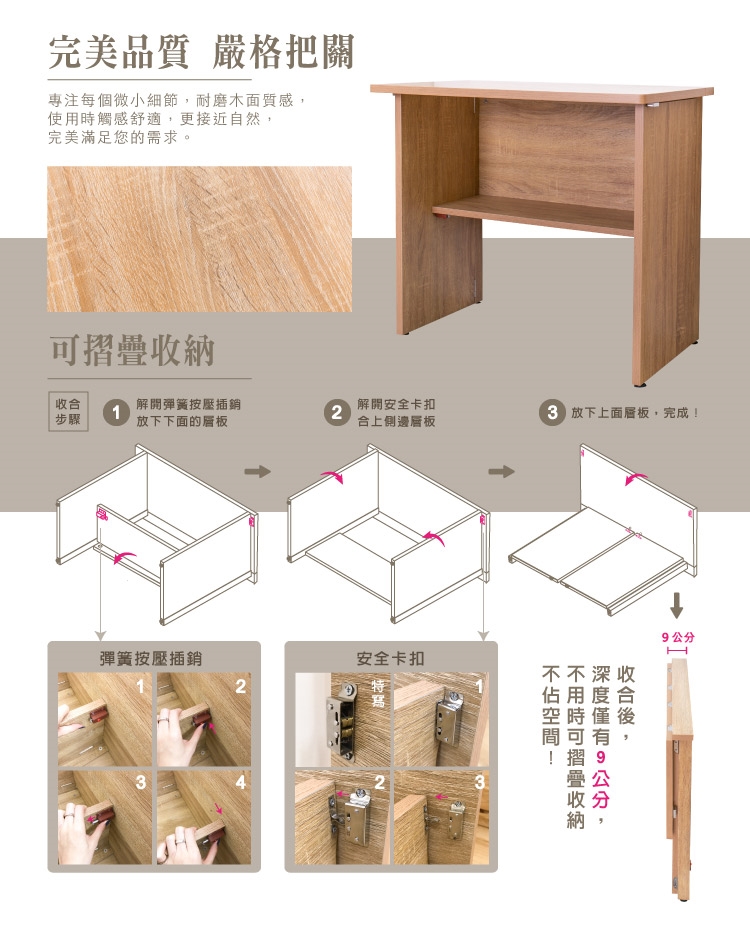 完美品質 嚴格把關

專注每個微小細節，耐磨木面質感，使用時觸感舒適，更接近自然，完美滿足您的需求。

可摺疊收納

收合步驟

1 解開彈簧按壓插銷 放下下面的層板

2 解開安全卡扣 合上側邊層板

3 放下上面層板，完成！

彈簧按壓插銷

1 2 3 4

安全卡扣

特寫

1 2 3

9 公分

收合後，深度僅有 9 公分，不用時可摺疊收納不佔空間！