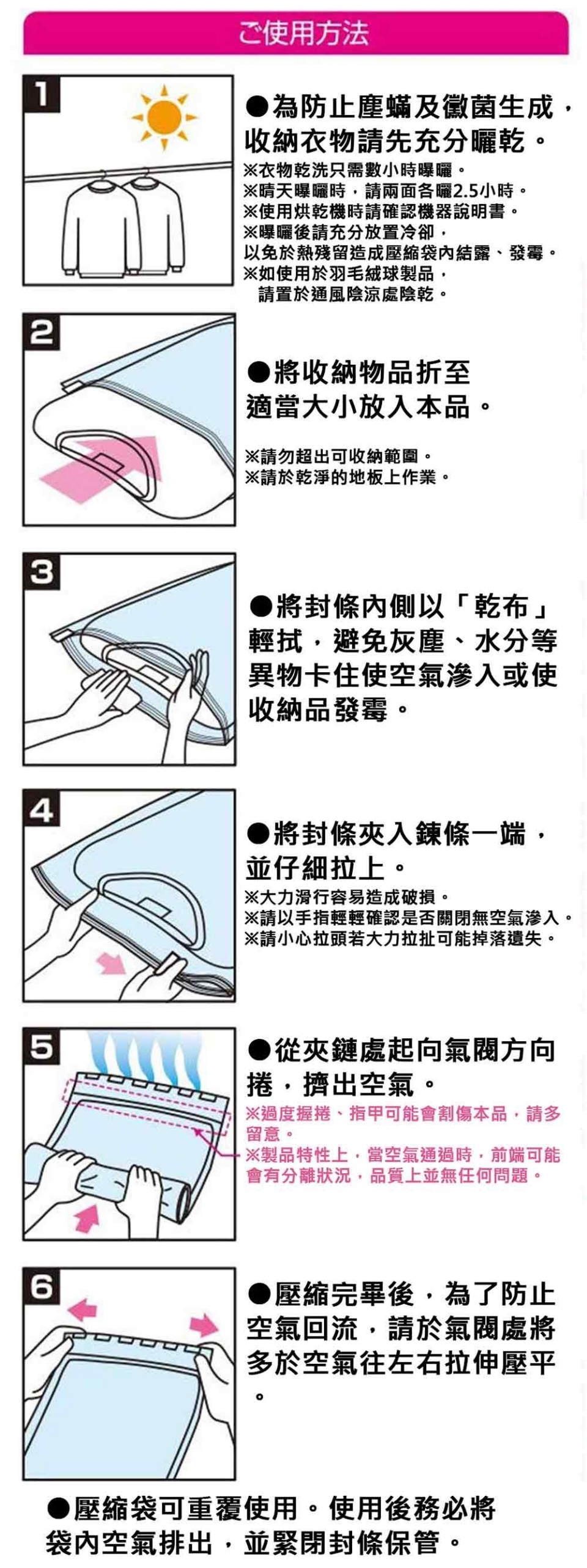 ご使用方法

1

●為防止塵蟎及黴菌生成，收納衣物請先充分曬乾。

※衣物乾洗只需數小時曝曬。
※晴天曝曬時，請兩面各曬2.5小時。
※使用烘乾機時請確認機器說明書。
※曝曬後請充分放置冷卻，以免於熱殘留造成壓縮袋內結露、發霉。
※如使用於羽毛絨球製品，請置於通風陰涼處陰乾。

2

●將收納物品折至適當大小放入本品。

※請勿超出可收納範圍。
※請於乾淨的地板上作業。

3

●將封條內側以「乾布」輕拭，避免灰塵、水分等異物卡住使空氣滲入或使收納品發霉。

4

●將封條夾入鍊條一端，並仔細拉上。

※大力滑行容易造成破損。
※請以手指輕輕確認是否關閉無空氣滲入。
※請小心拉頭若大力拉扯可能掉落遺失。

5

●從夾鏈處起向氣閥方向捲，擠出空氣。

※過度握捲、指甲可能會割傷本品，請多留意。
※製品特性上，當空氣通過時，前端可能會有分離狀況，品質上並無任何問題。

6

●壓縮完畢後，為了防止空氣回流，請於氣閥處將多於空氣往左右拉伸壓平。

●壓縮袋可重覆使用。使用後務必將袋內空氣排出，並緊閉封條保管。