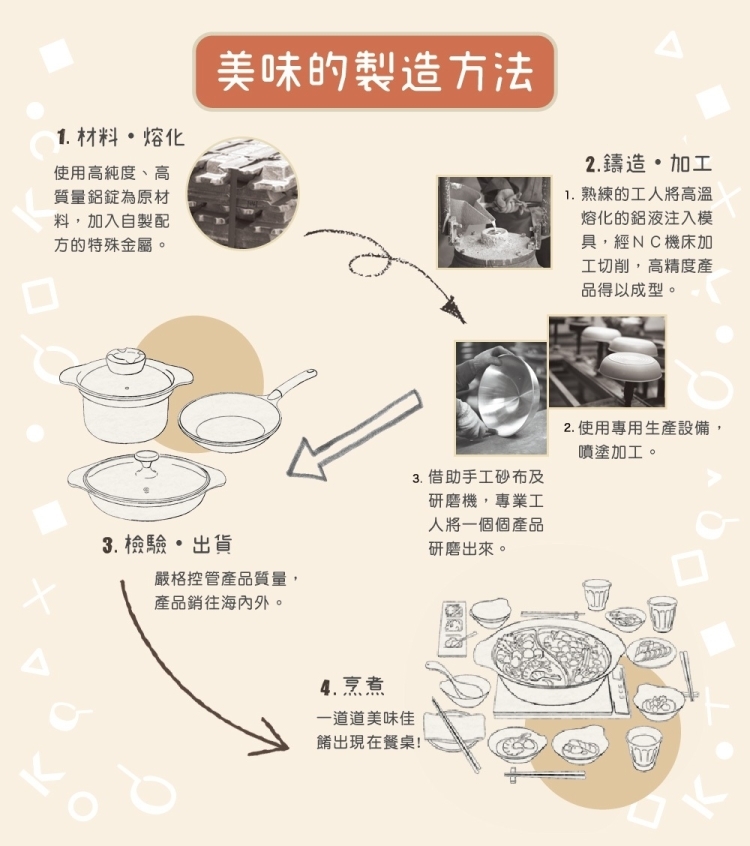 美味的製造方法

1. 材料・熔化

使用高純度、高質量鋁錠為原材料，加入自製配方的特殊金屬。

2. 鑄造・加工

1. 熟練的工人將高溫熔化的鋁液注入模具，經ＮＣ機床加工切削，高精度產品得以成型。

2. 使用專用生產設備，噴塗加工。

3. 借助手工砂布及研磨機，專業工人將一個個產品研磨出來。

3. 檢驗・出貨

嚴格控管產品質量，產品銷往海內外。

4. 烹煮

一道道美味佳餚出現在餐桌!