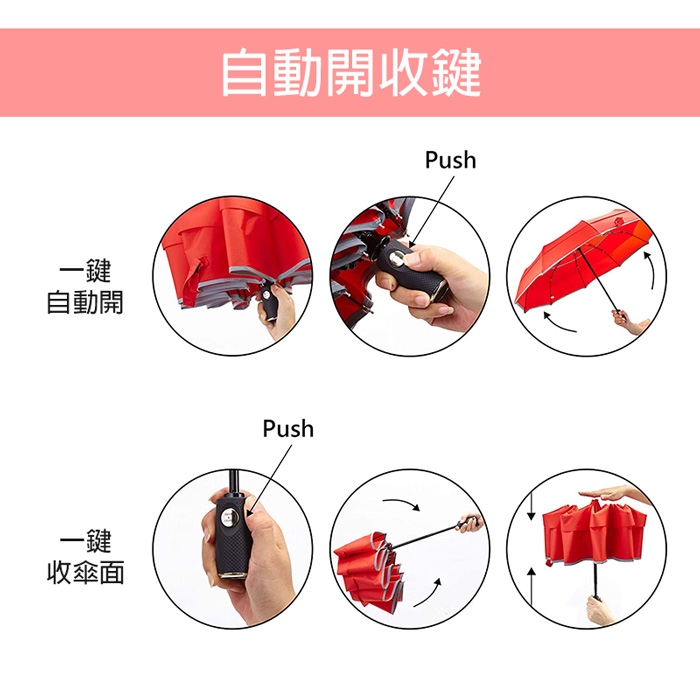 自動開收鍵

Push

一鍵
自動開

Push

一鍵
收傘面