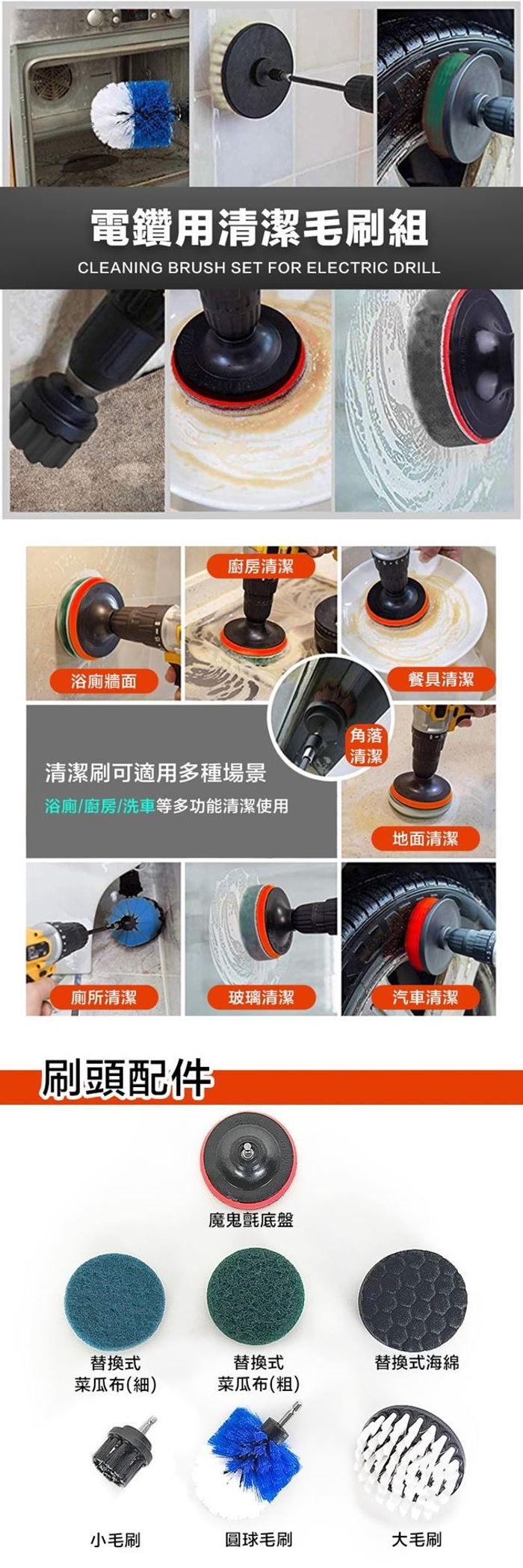 電鑽用清潔毛刷組
CLEANING BRUSH SET FOR ELECTRIC DRILL

廚房清潔
浴廁牆面
餐具清潔
角落清潔
清潔刷可適用多種場景
浴廁/廚房/洗車等多功能清潔使用
地面清潔
廁所清潔
玻璃清潔
汽車清潔

刷頭配件

魔鬼氈底盤
替換式菜瓜布(細)
替換式菜瓜布(粗)
替換式海綿
小毛刷
圓球毛刷
大毛刷