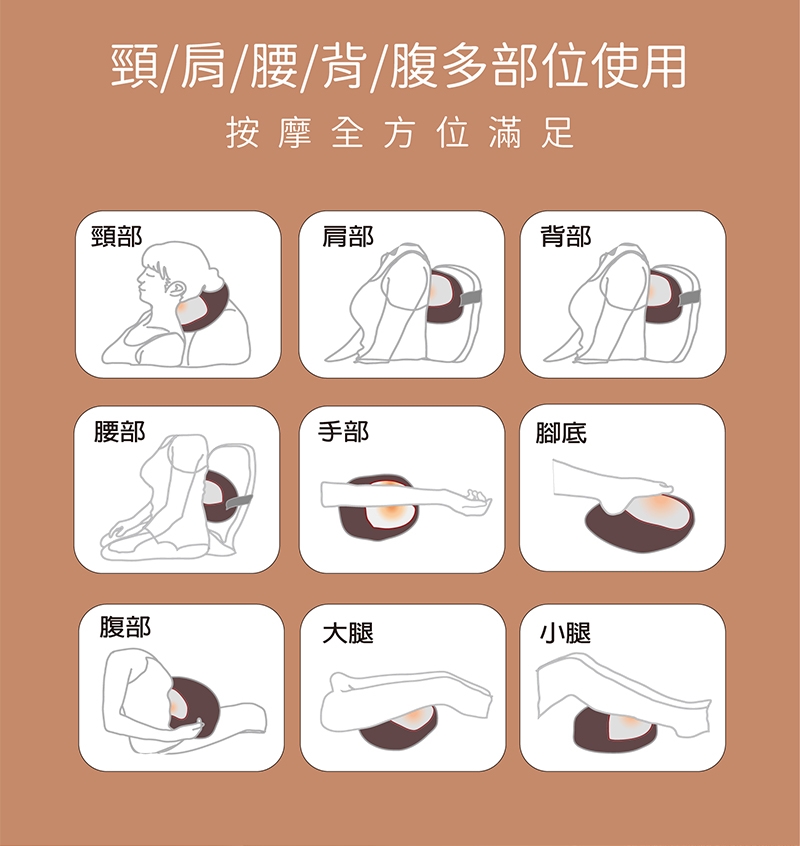 頸/肩/腰/背/腹多部位使用

按摩全方位滿足

頸部

肩部

背部

腰部

手部

腳底

腹部

大腿

小腿