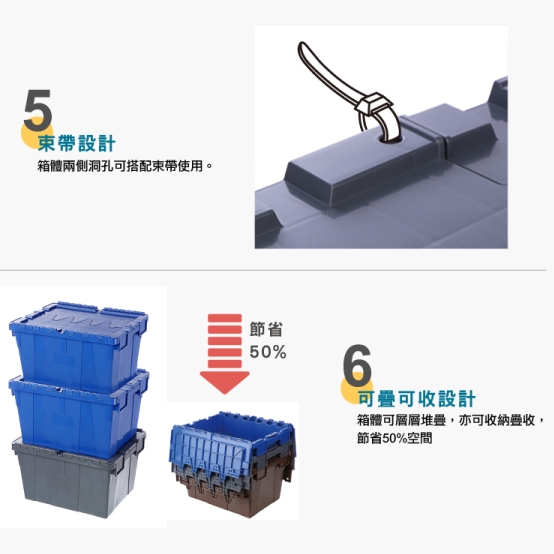 5
束帶設計
箱體兩側洞孔可搭配束帶使用。

節省
50%

6
可疊可收設計
箱體可層層堆疊，亦可收納疊收，節省50%空間