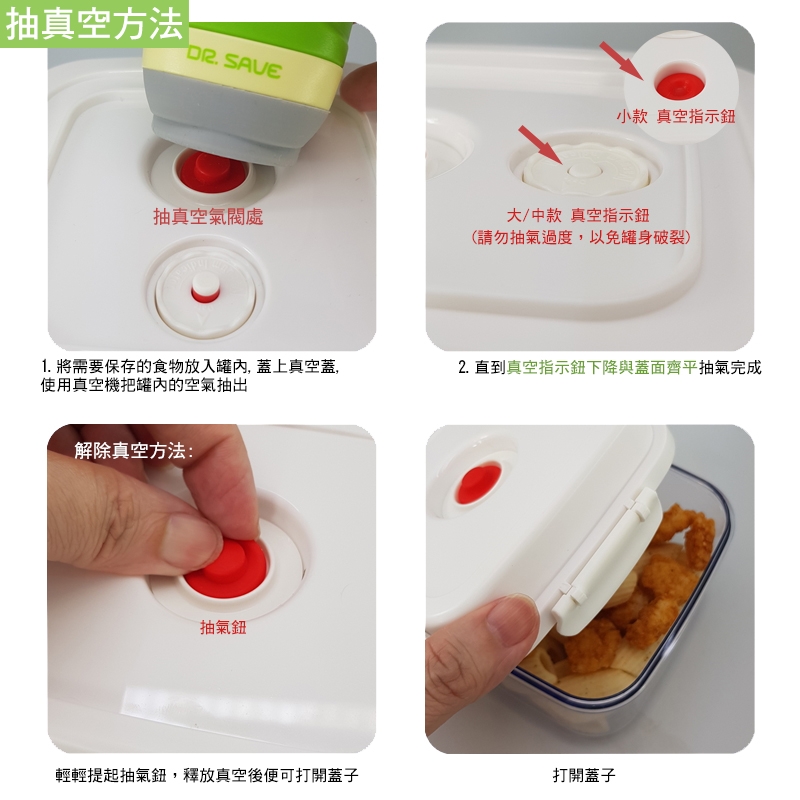 抽真空方法

DR. SAVE

抽真空氣閥處

1. 將需要保存的食物放入罐內, 蓋上真空蓋,
使用真空機把罐內的空氣抽出

小款 真空指示鈕

大/中款 真空指示鈕
(請勿抽氣過度，以免罐身破裂)

2. 直到真空指示鈕下降與蓋面齊平抽氣完成

解除真空方法:

抽氣鈕

輕輕提起抽氣鈕，釋放真空後便可打開蓋子

打開蓋子