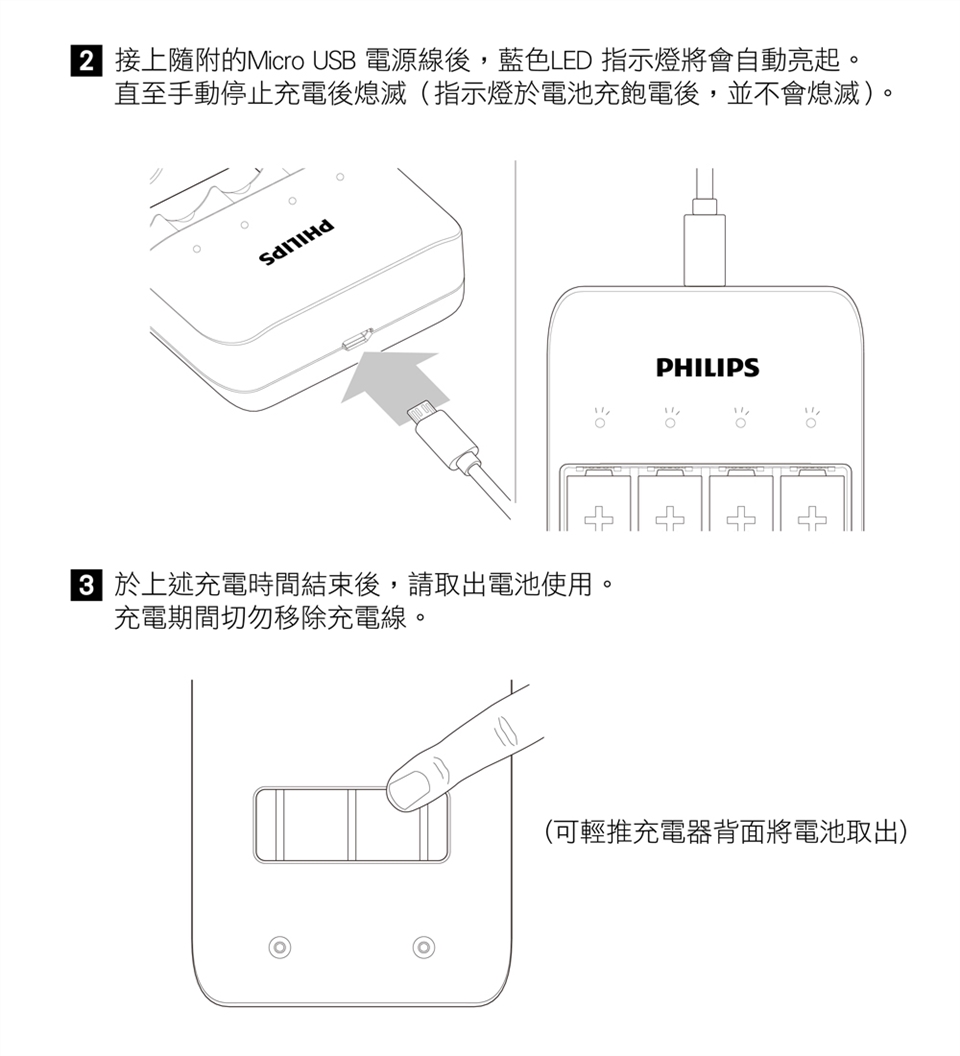 2 接上隨附的Micro USB 電源線後，藍色LED 指示燈將會自動亮起。
直至手動停止充電後熄滅（指示燈於電池充飽電後，並不會熄滅）。

PHILIPS

PHILIPS

3 於上述充電時間結束後，請取出電池使用。
充電期間切勿移除充電線。

(可輕推充電器背面將電池取出)